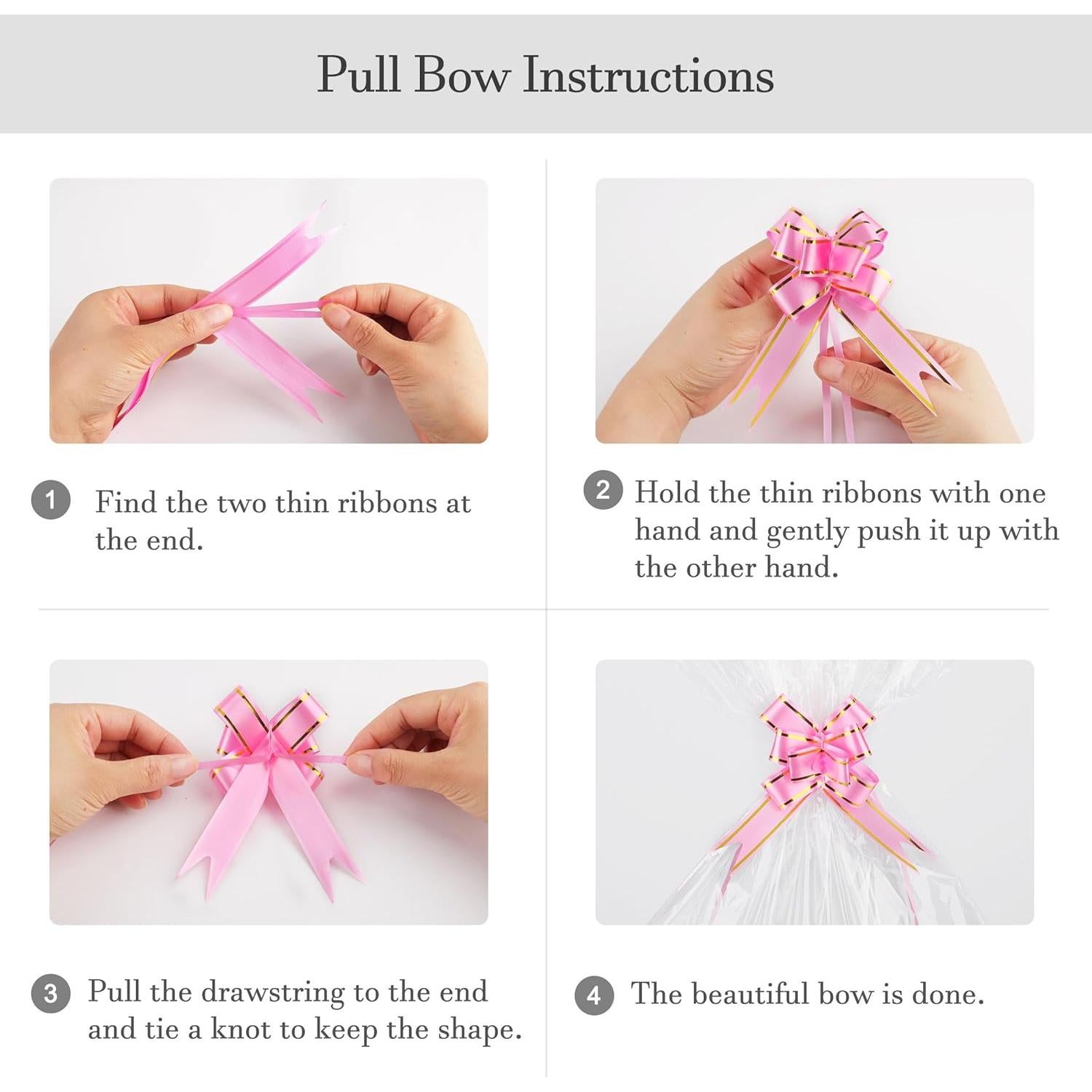 Pull Bow Instructions

1 Find the two thin ribbons at the end.

2 Hold the thin ribbons with one hand and gently push it up with the other hand.

3 Pull the drawstring to the end and tie a knot to keep the shape.

4 The beautiful bow is done.