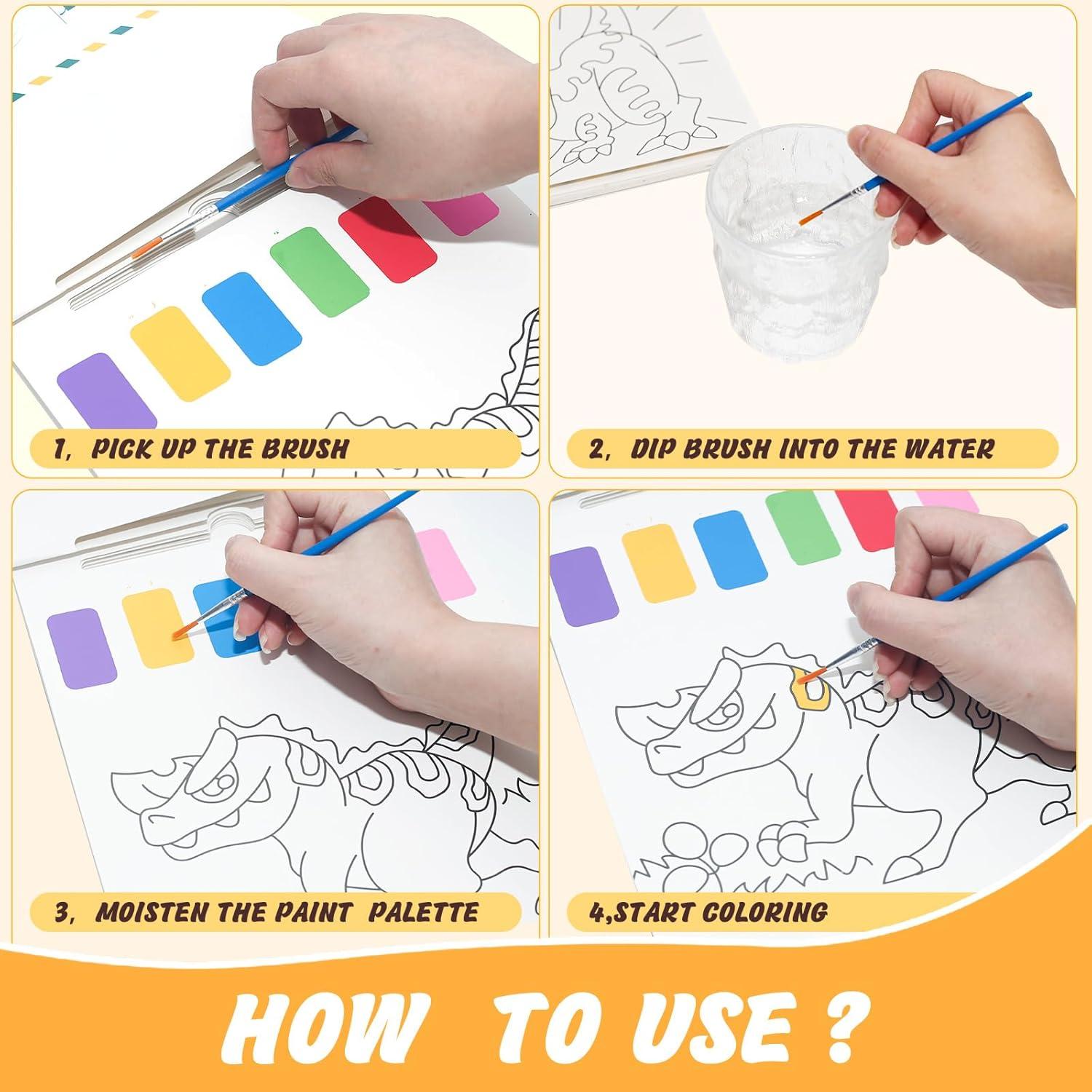 1, PICK UP THE BRUSH

2, DIP BRUSH INTO THE WATER

3, MOISTEN THE PAINT PALETTE

4,START COLORING

HOW TO USE ?