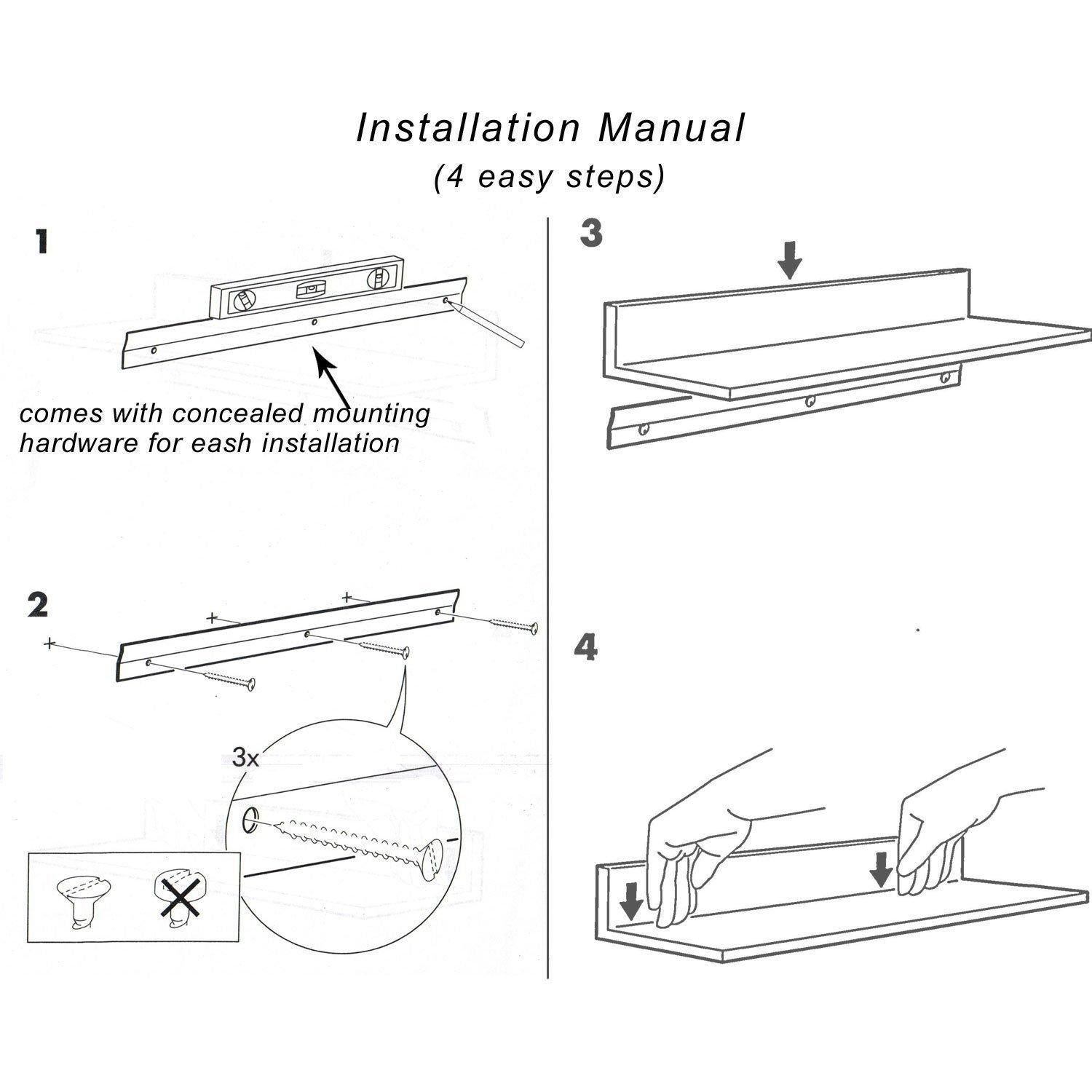 Installation Manual
(4 easy steps)

1

comes with concealed mounting hardware for eash installation

2

3x

3

4