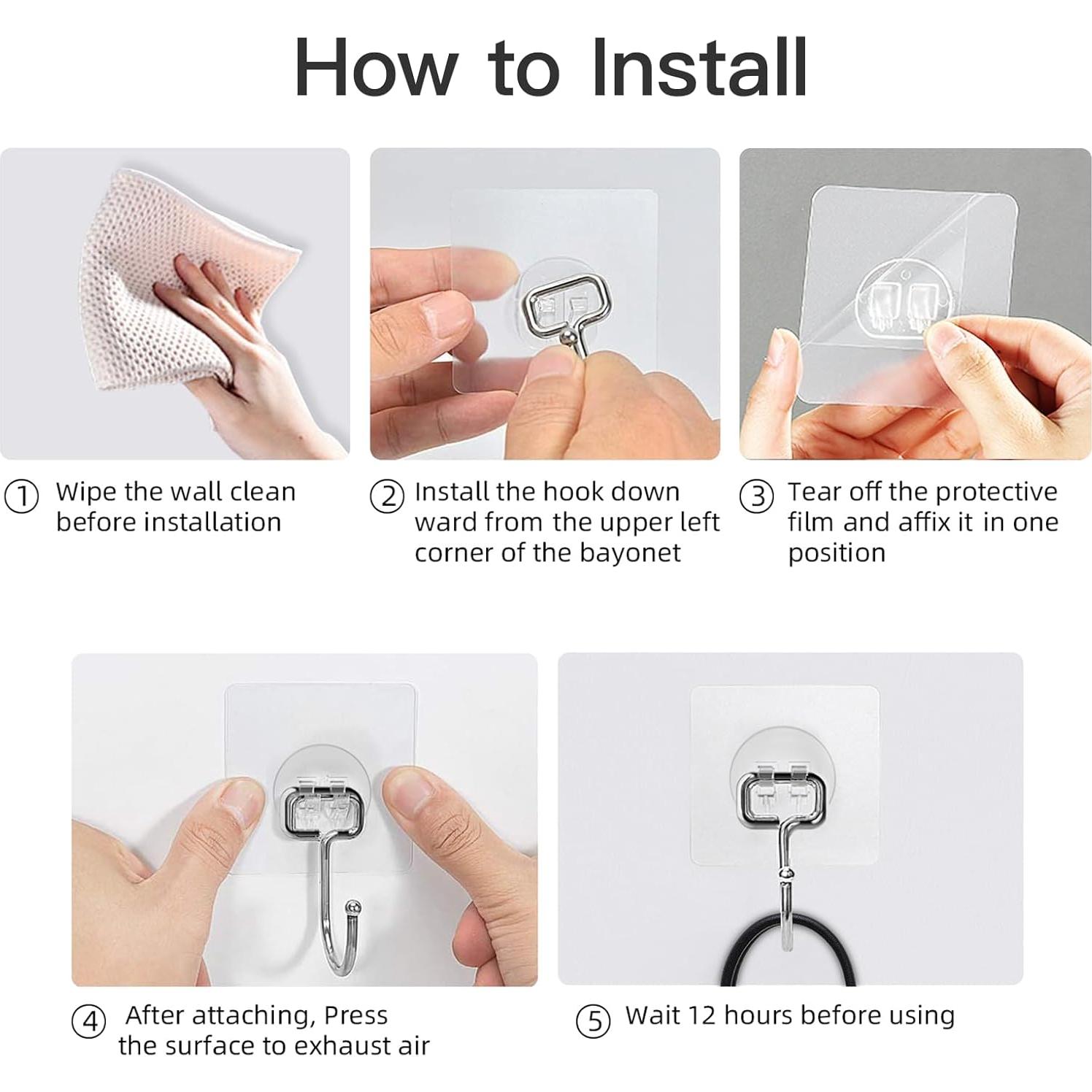 How to Install

① Wipe the wall clean before installation

② Install the hook down ward from the upper left corner of the bayonet

③ Tear off the protective film and affix it in one position

④ After attaching, Press the surface to exhaust air

⑤ Wait 12 hours before using