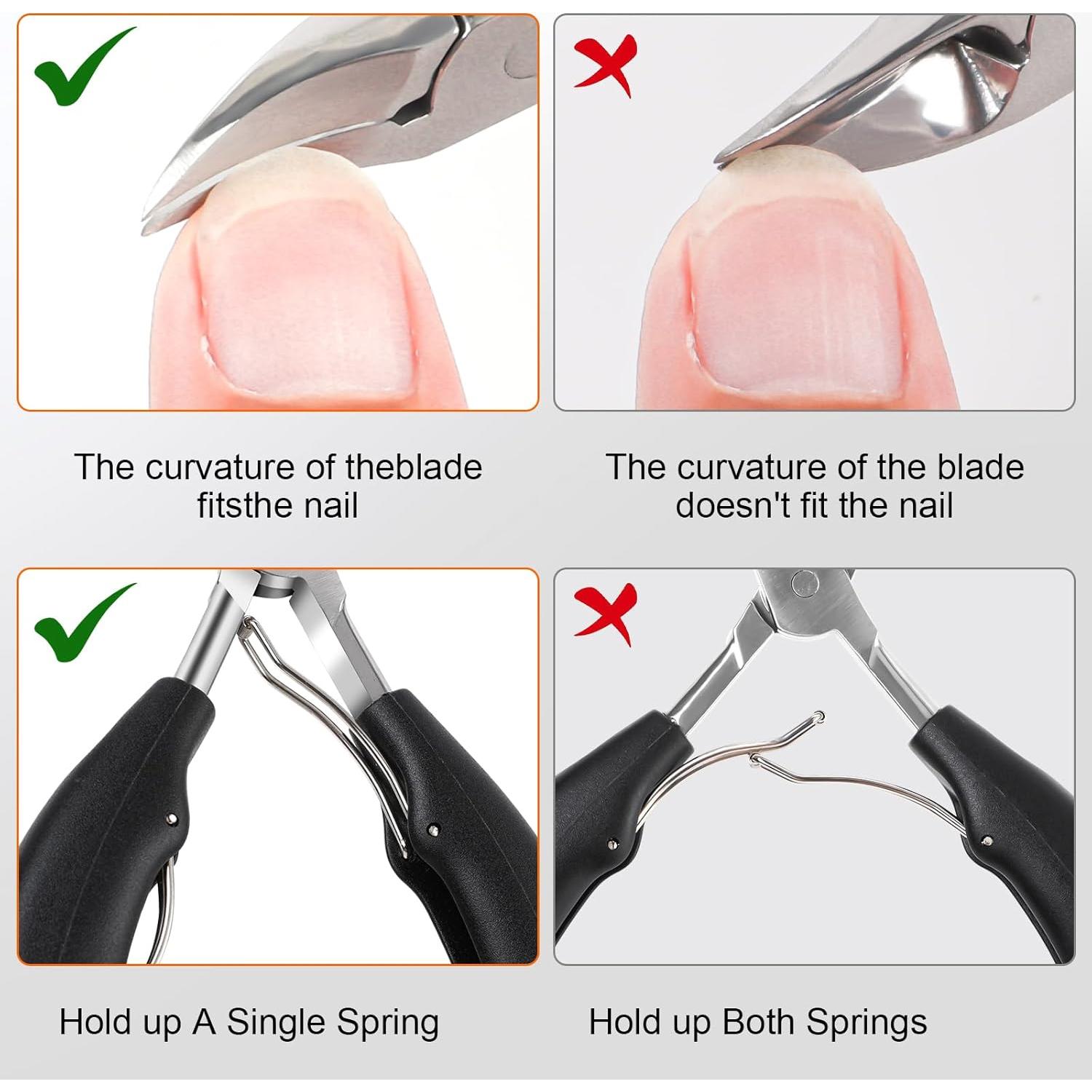 The curvature of theblade fitsthe nail

The curvature of the blade doesn't fit the nail

Hold up A Single Spring

Hold up Both Springs