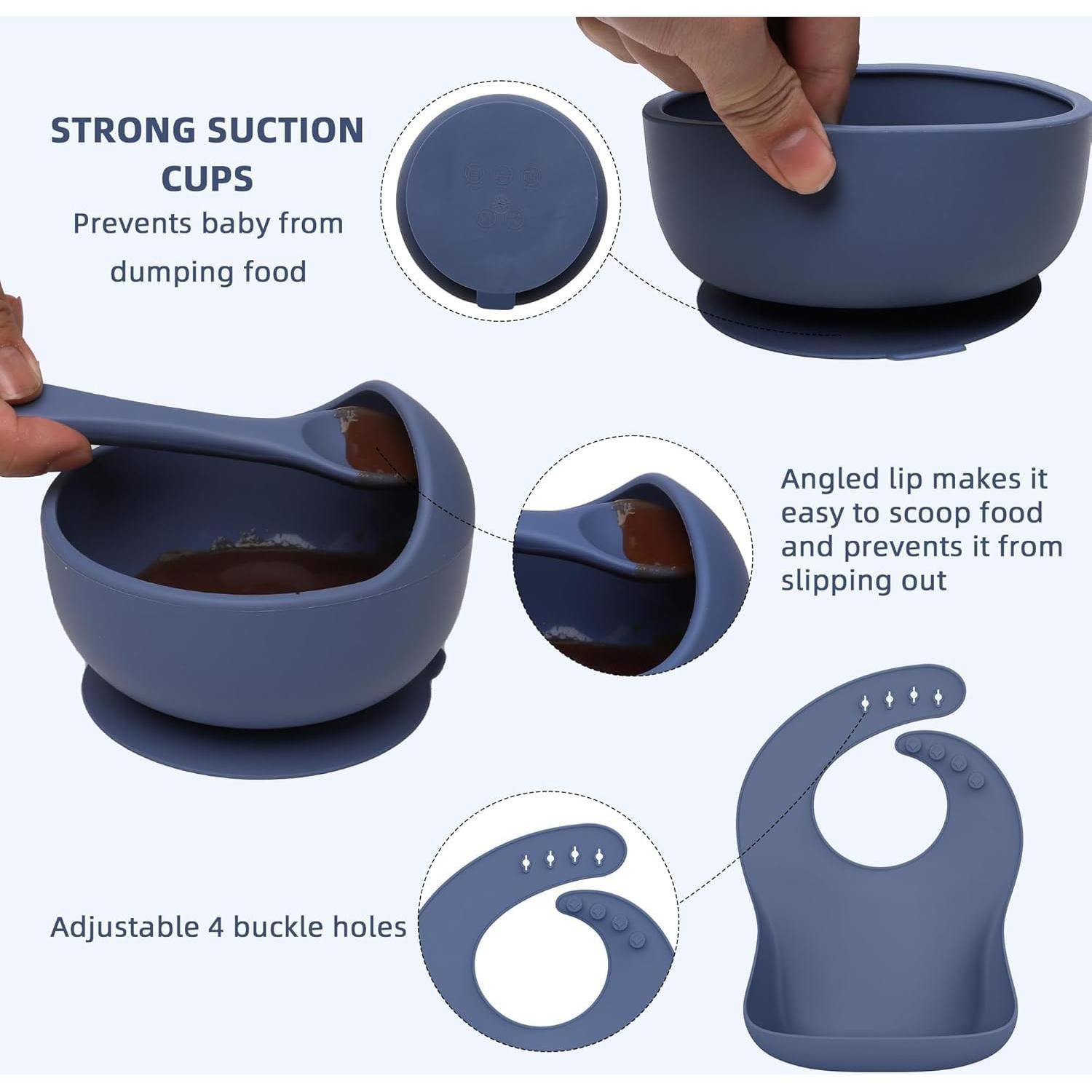 STRONG SUCTION CUPS
Prevents baby from dumping food

Angled lip makes it easy to scoop food and prevents it from slipping out

Adjustable 4 buckle holes