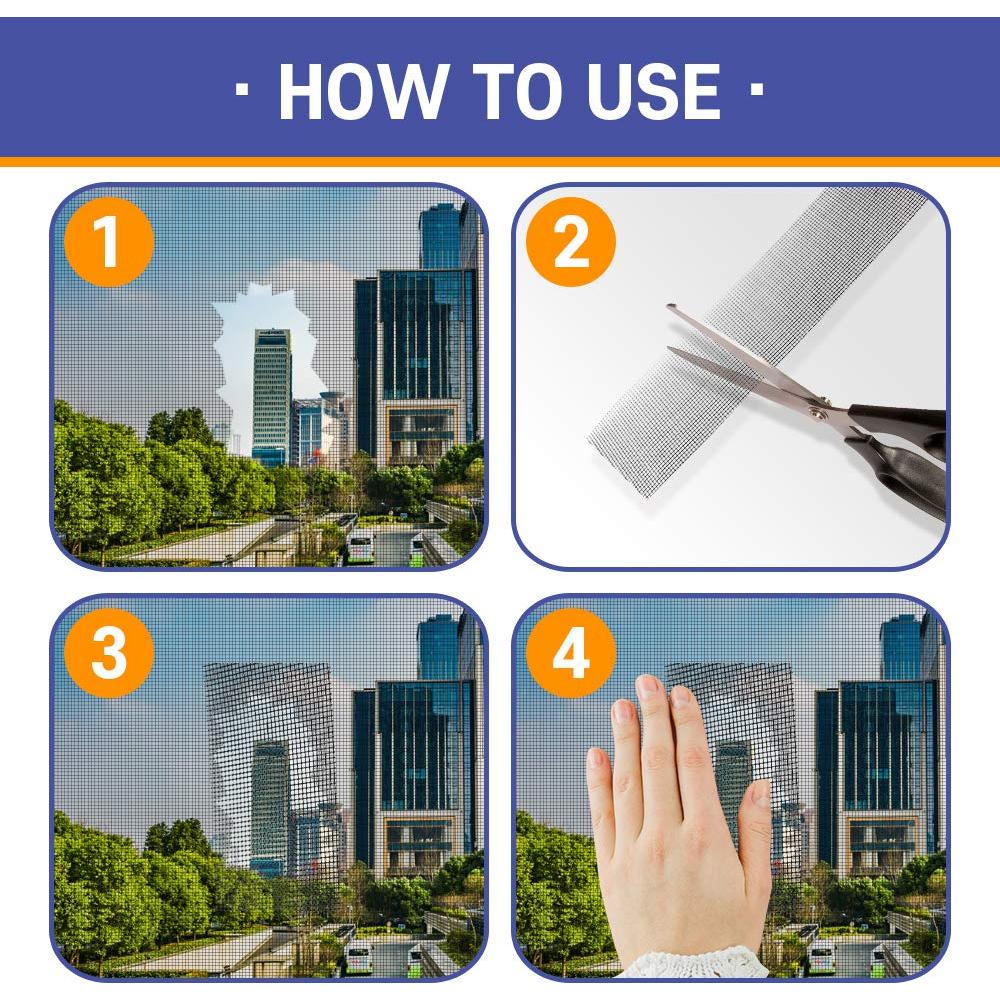 · HOW TO USE ·

1

2

3

4