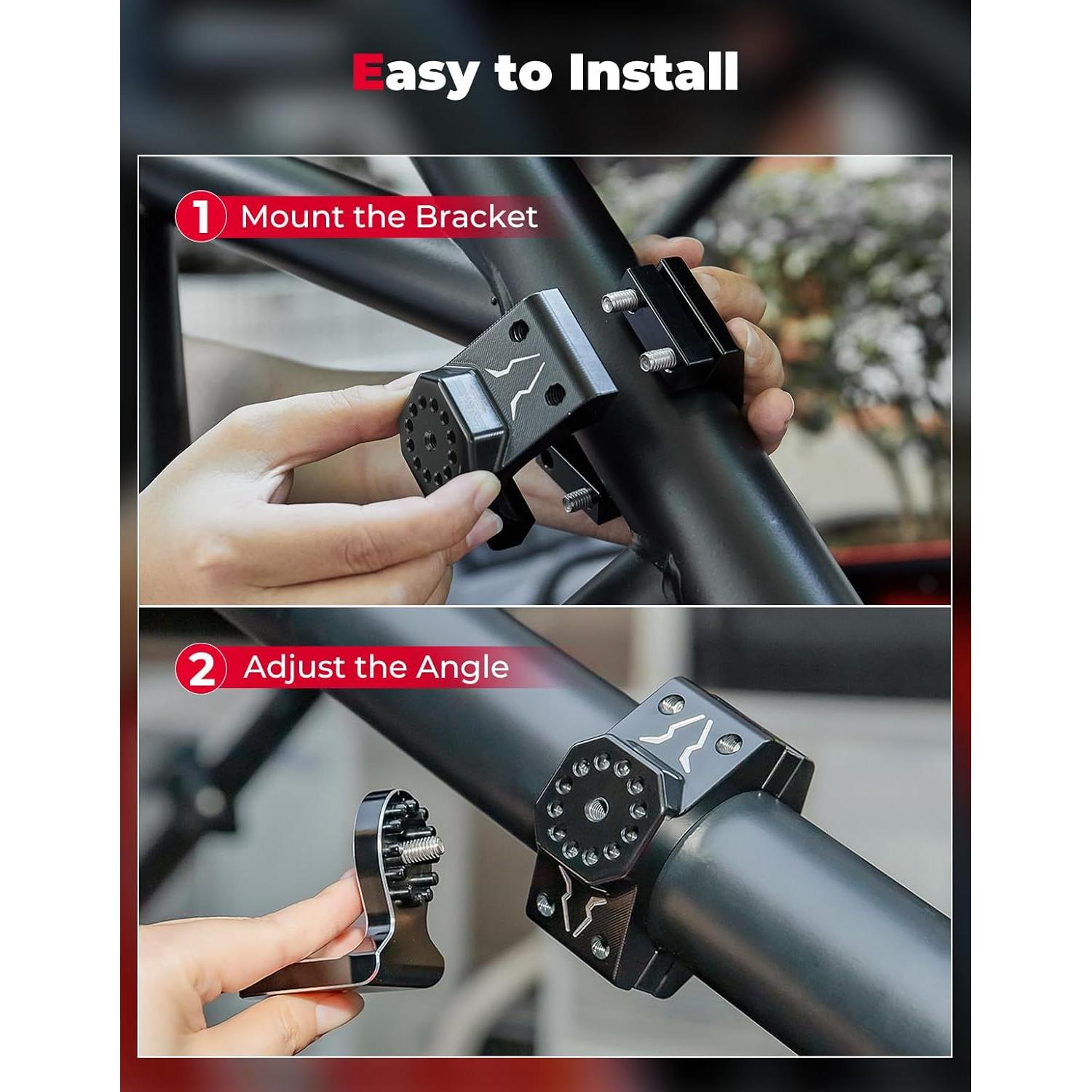 Easy to Install

1 Mount the Bracket

2 Adjust the Angle