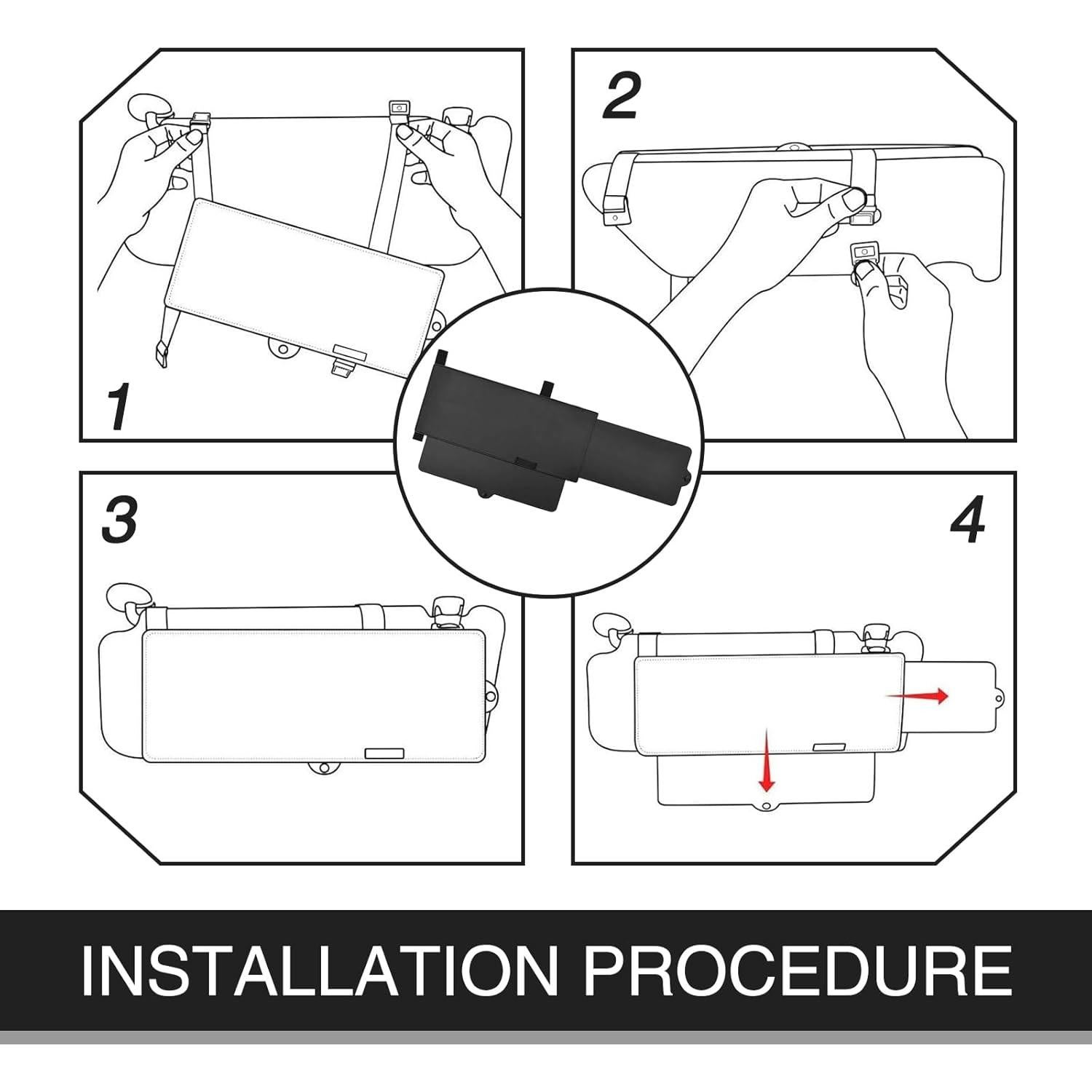 1

2

3

4

INSTALLATION PROCEDURE