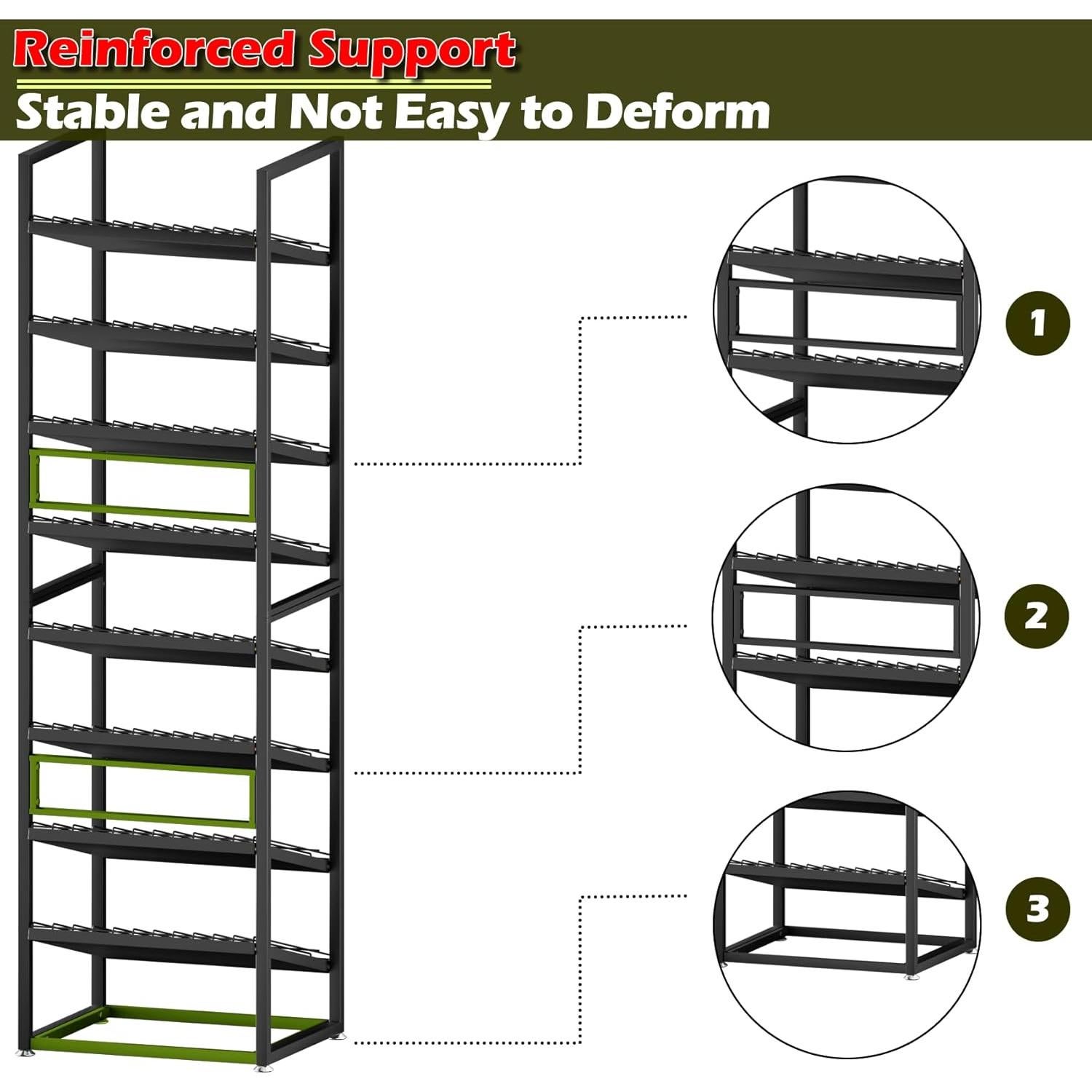 Reinforced Support
Stable and Not Easy to Deform

1

2

3