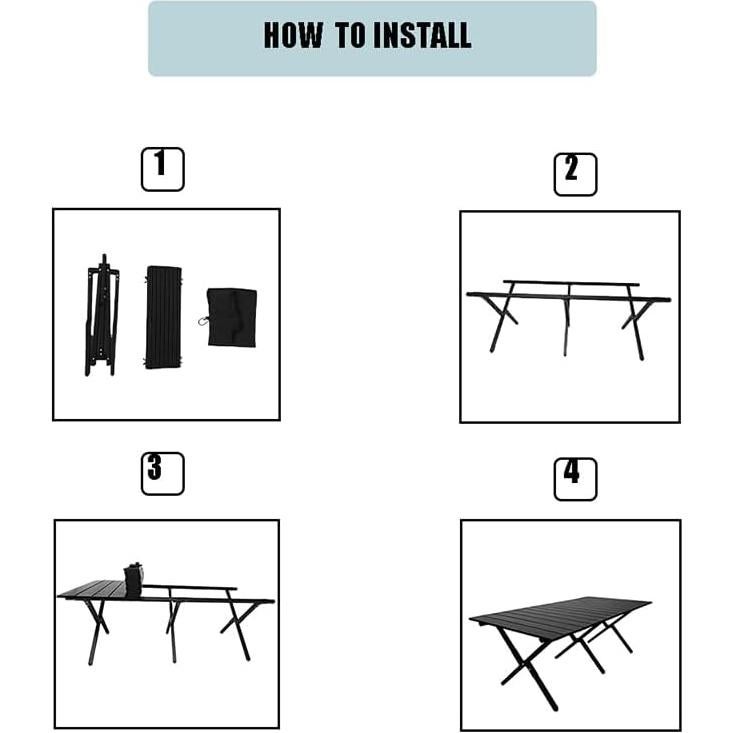 HOW TO INSTALL

1

2

3

4