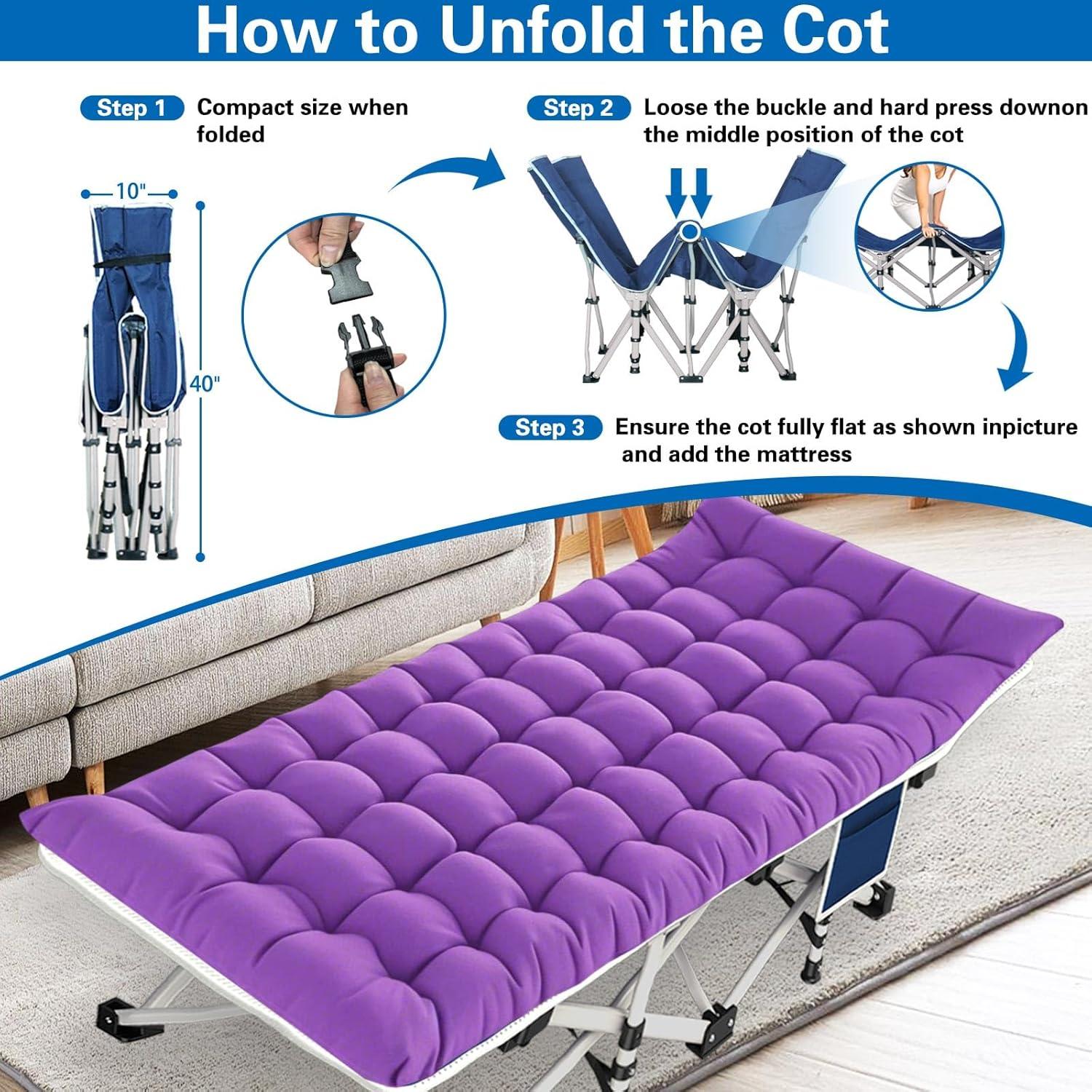 How to Unfold the Cot

Step 1 Compact size when folded

10"

40"

Step 2 Loose the buckle and hard press downon the middle position of the cot

Step 3 Ensure the cot fully flat as shown inpicture and add the mattress