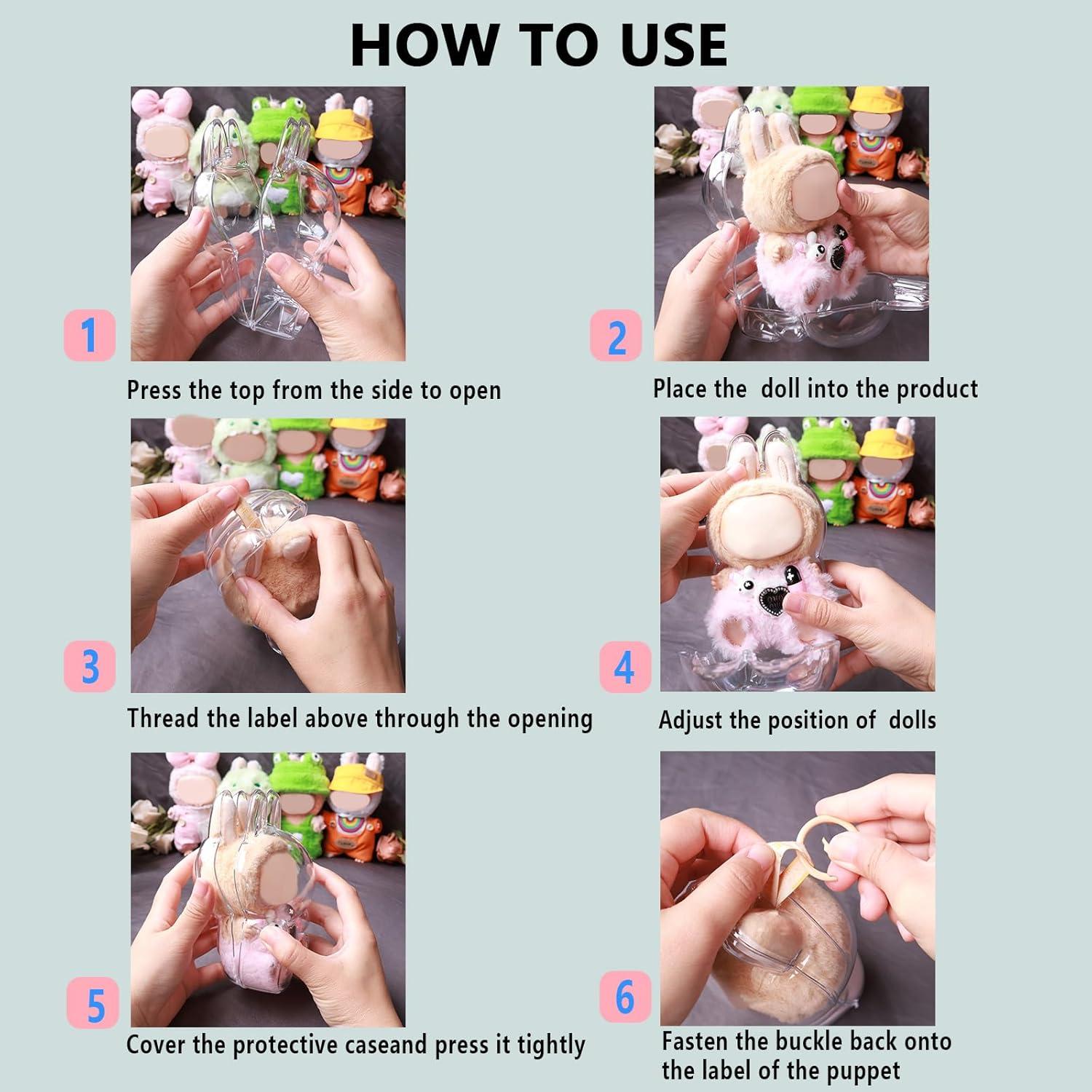 HOW TO USE

1

Press the top from the side to open

2

Place the doll into the product

3

Thread the label above through the opening

4

Adjust the position of dolls

5

Cover the protective caseand press it tightly

6

Fasten the buckle back onto the label of the puppet