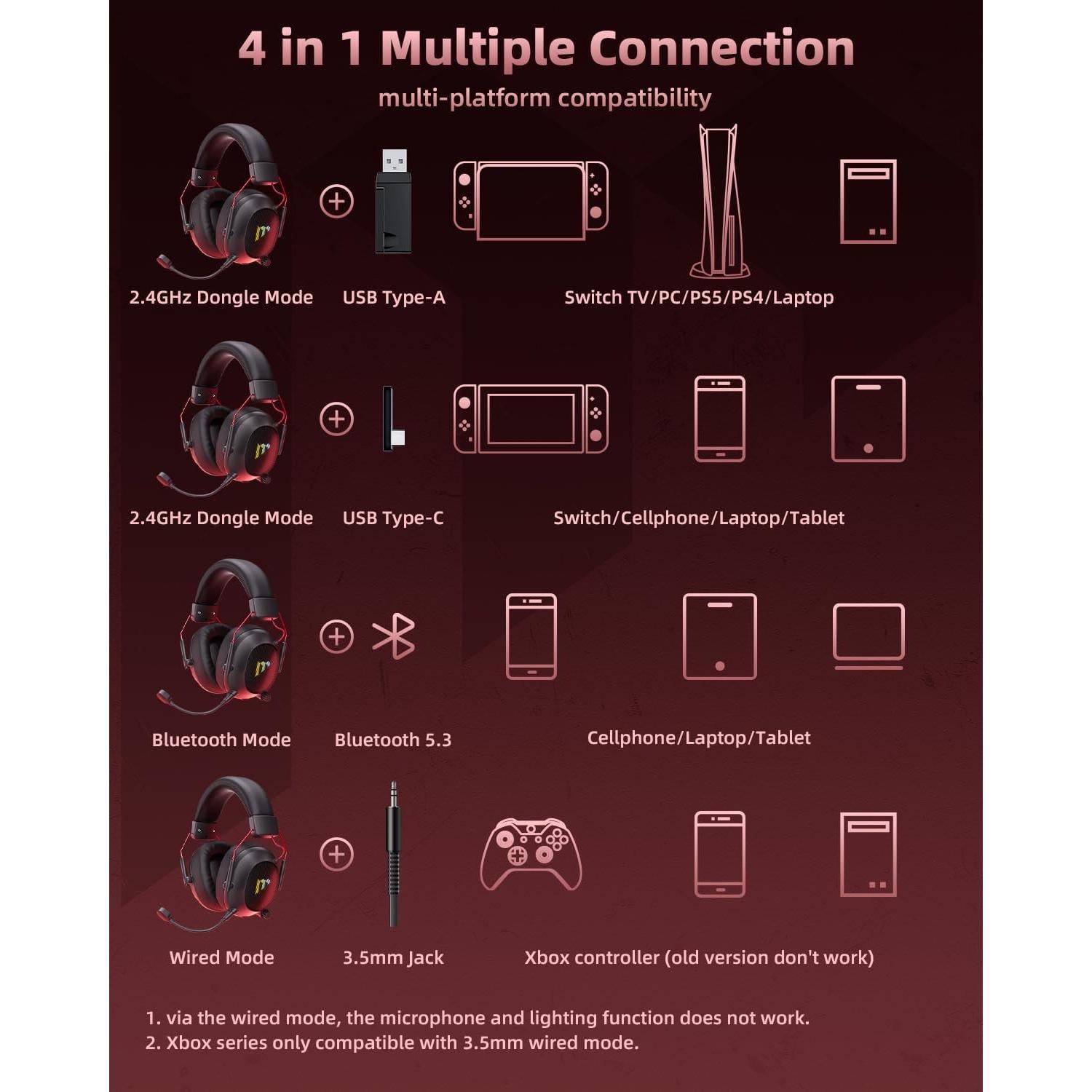 4 in 1 Multiple Connection

multi-platform compatibility

2.4GHz Dongle Mode
USB Type-A
Switch TV/PC/PS5/PS4/Laptop

2.4GHz Dongle Mode
USB Type-C
Switch/Cellphone/Laptop/Tablet

Bluetooth Mode
Bluetooth 5.3
Cellphone/Laptop/Tablet

Wired Mode
3.5mm Jack
Xbox controller (old version don't work)

1. via the wired mode, the microphone and lighting function does not work.
2. Xbox series only compatible with 3.5mm wired mode.