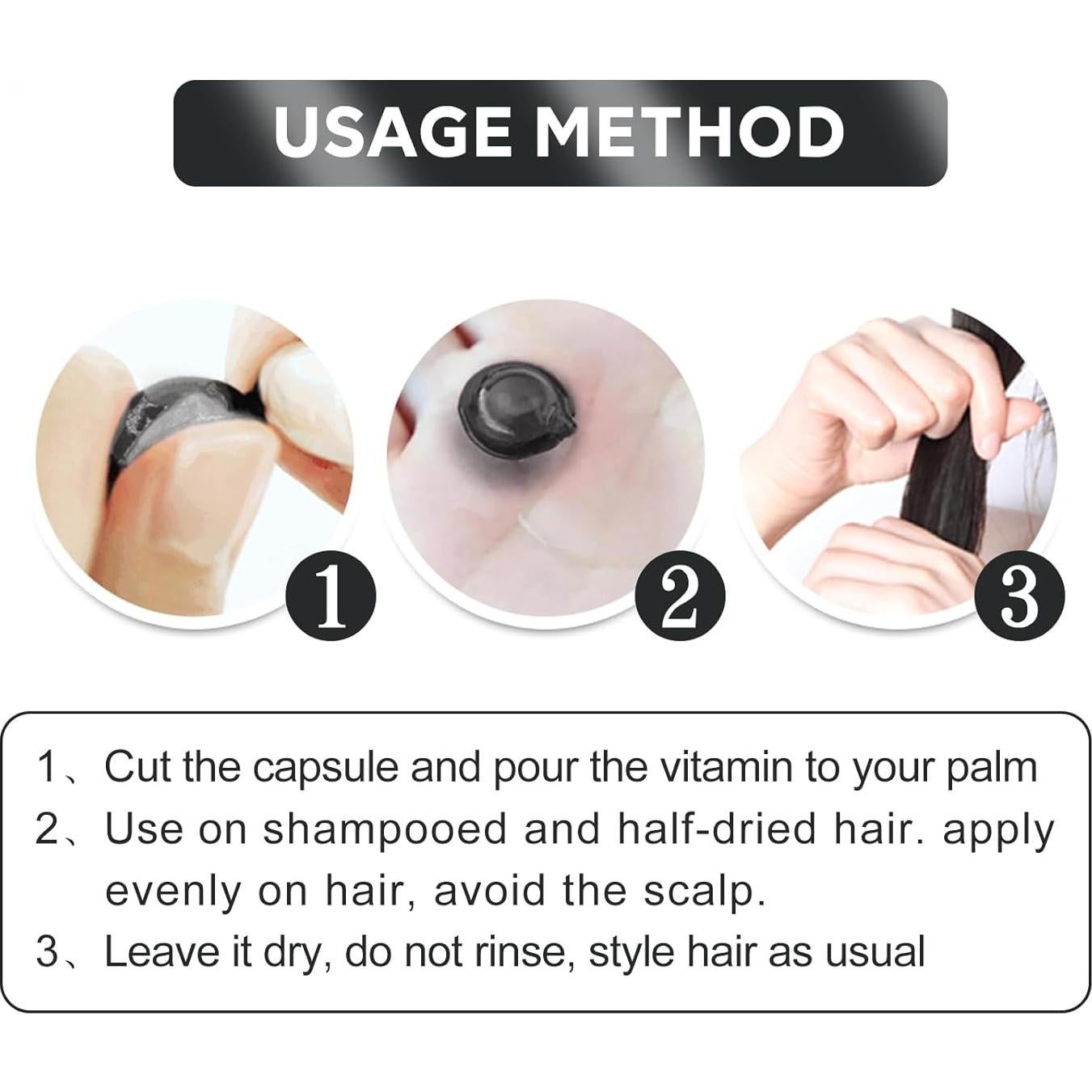 USAGE METHOD

1

2

3

1、Cut the capsule and pour the vitamin to your palm
2、Use on shampooed and half-dried hair. apply evenly on hair, avoid the scalp.
3、Leave it dry, do not rinse, style hair as usual