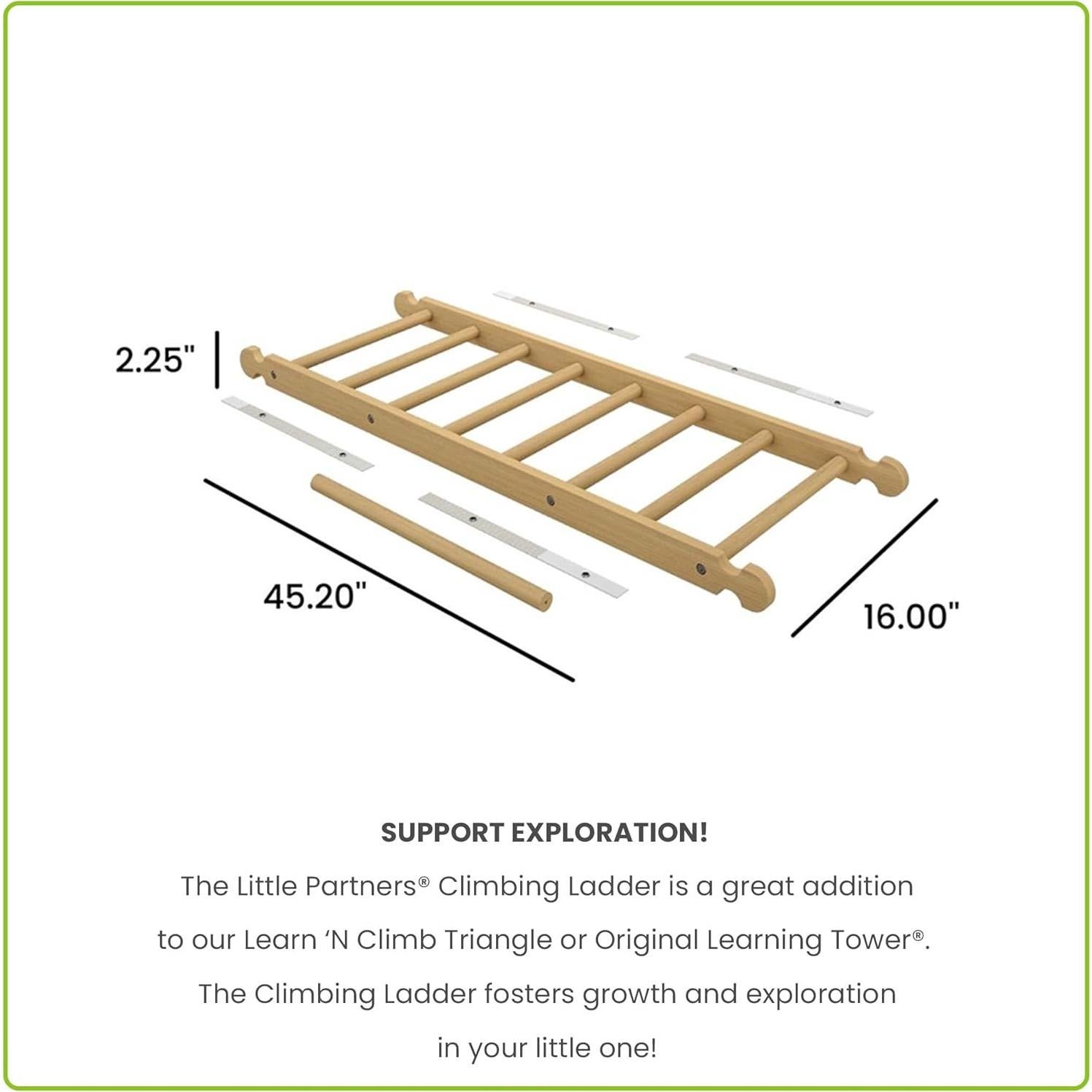 2.25"

45.20"

16.00"

SUPPORT EXPLORATION!

The Little Partners® Climbing Ladder is a great addition to our Learn ‘N Climb Triangle or Original Learning Tower®. The Climbing Ladder fosters growth and exploration in your little one!