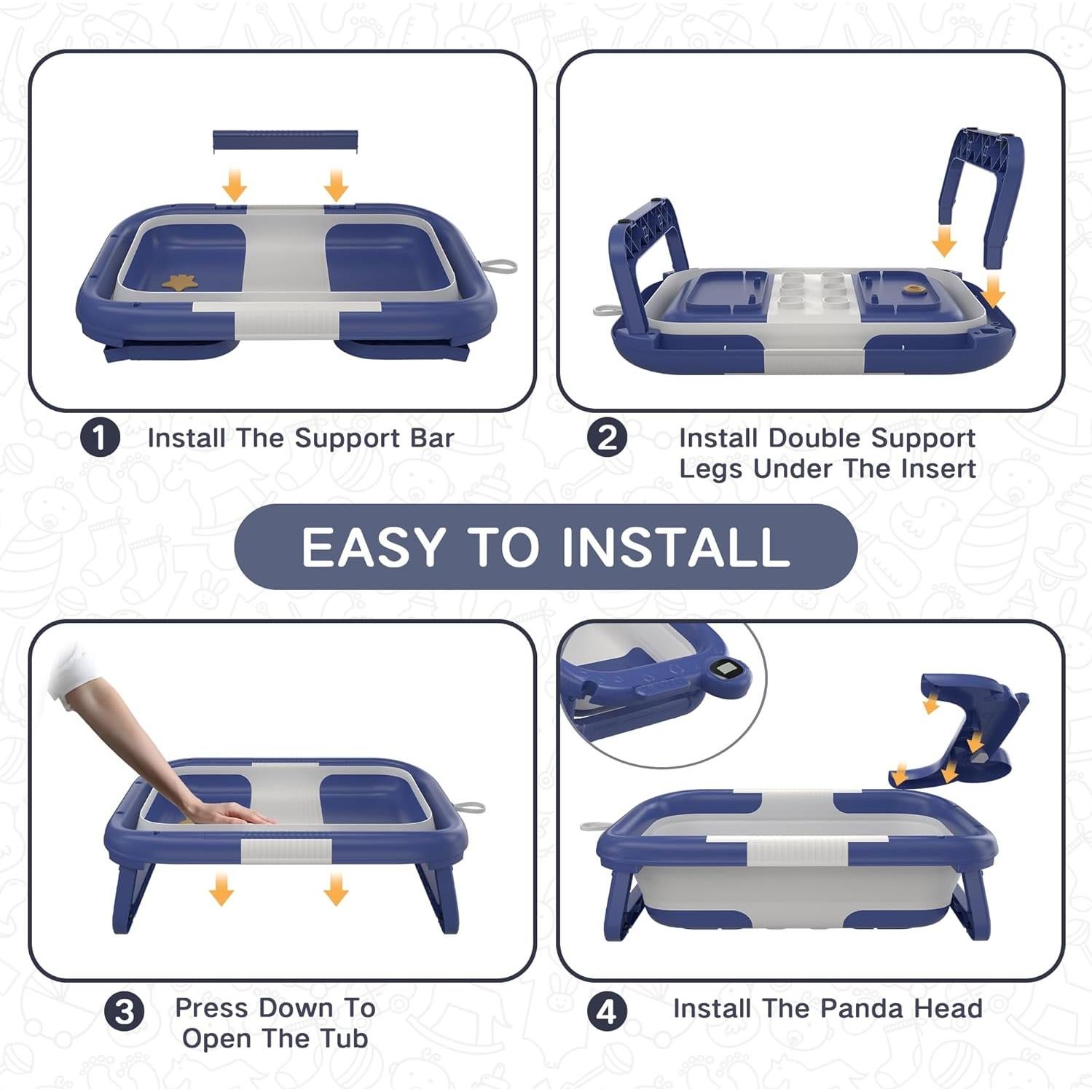 1 Install The Support Bar

2 Install Double Support Legs Under The Insert

EASY TO INSTALL

3 Press Down To Open The Tub

4 Install The Panda Head