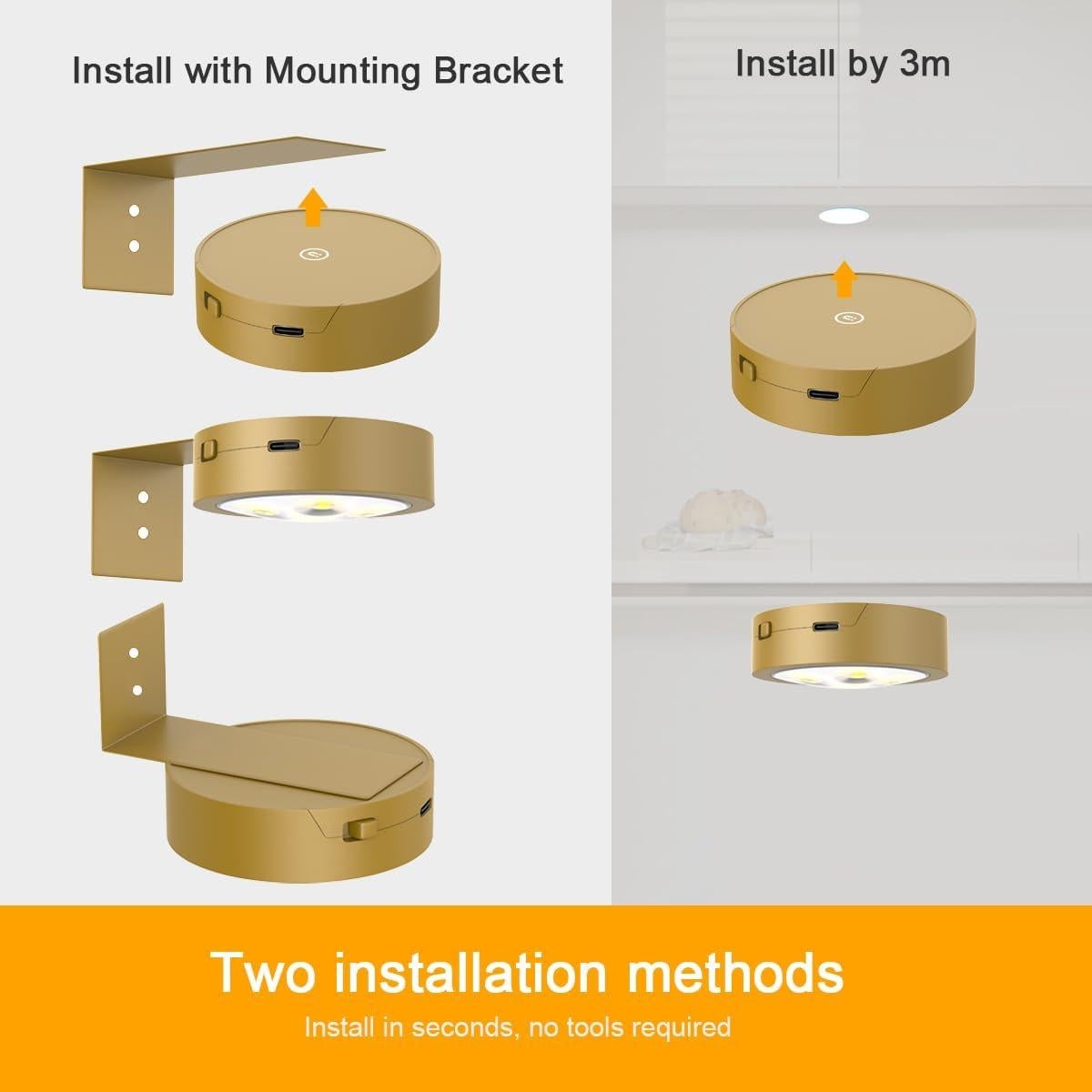 Install with Mounting Bracket

Install by 3m

Two installation methods

Install in seconds, no tools required