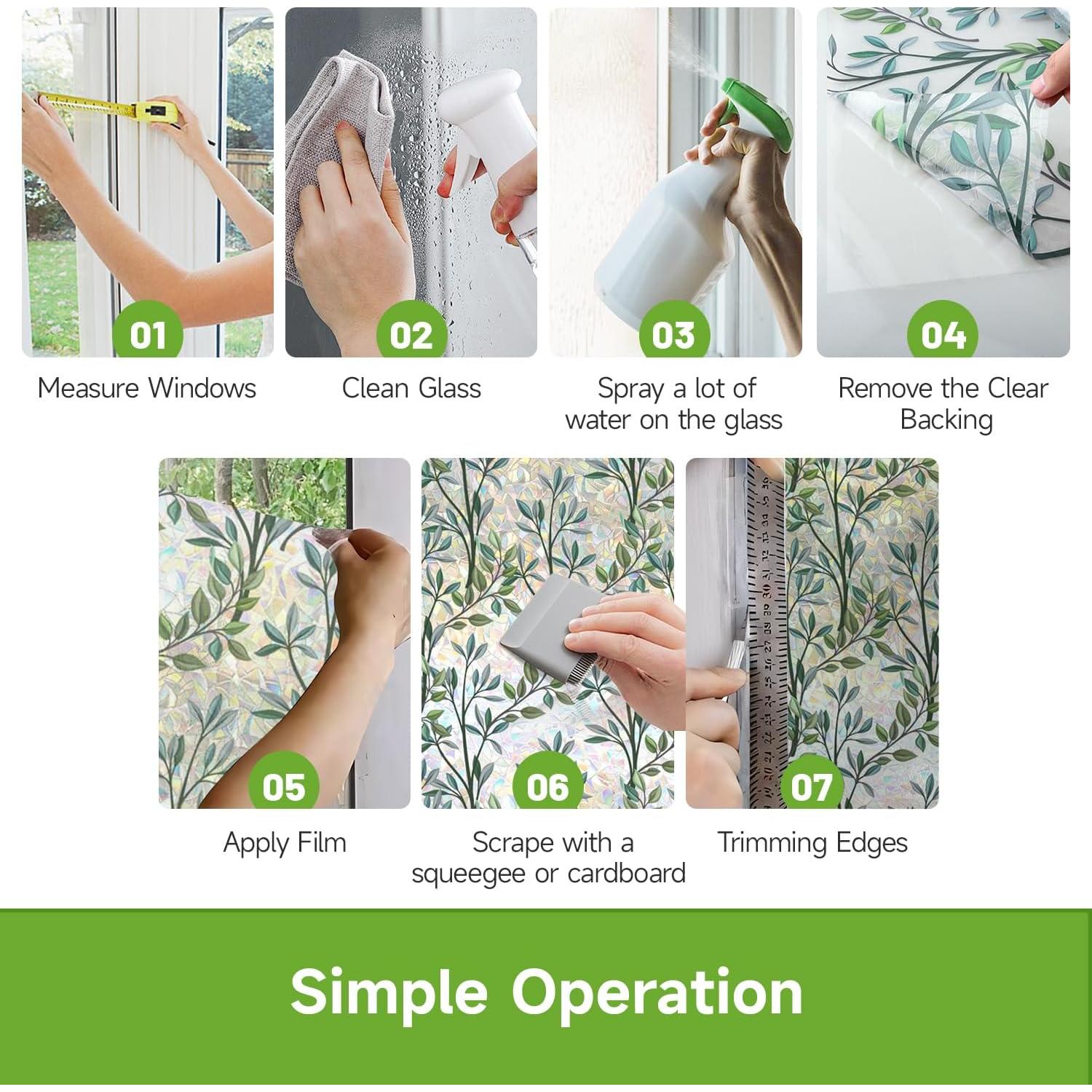 01
Measure Windows

02
Clean Glass

03
Spray a lot of water on the glass

04
Remove the Clear Backing

05
Apply Film

06
Scrape with a squeegee or cardboard

07
Trimming Edges

Simple Operation