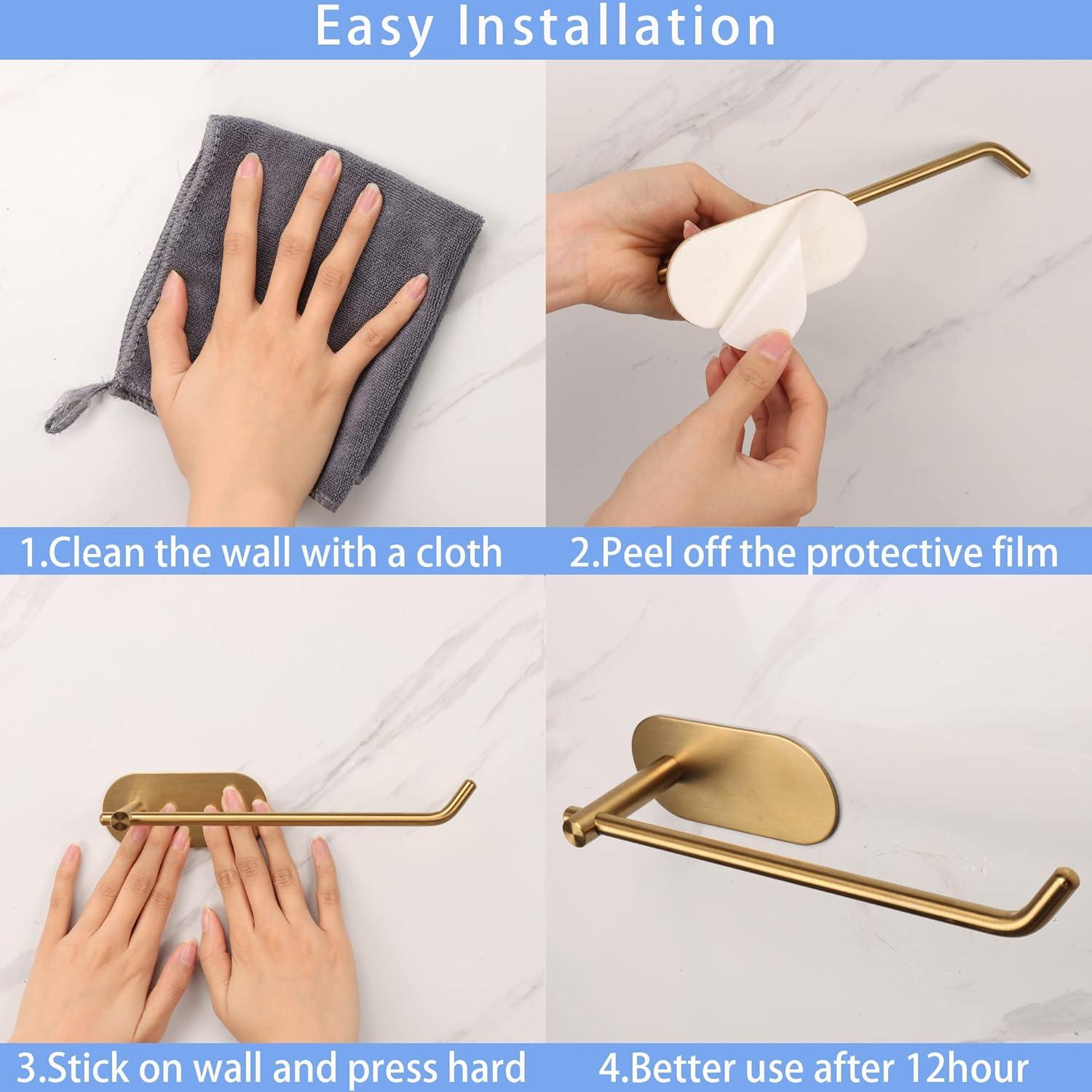 Easy Installation

1.Clean the wall with a cloth

2.Peel off the protective film

3.Stick on wall and press hard

4.Better use after 12hour