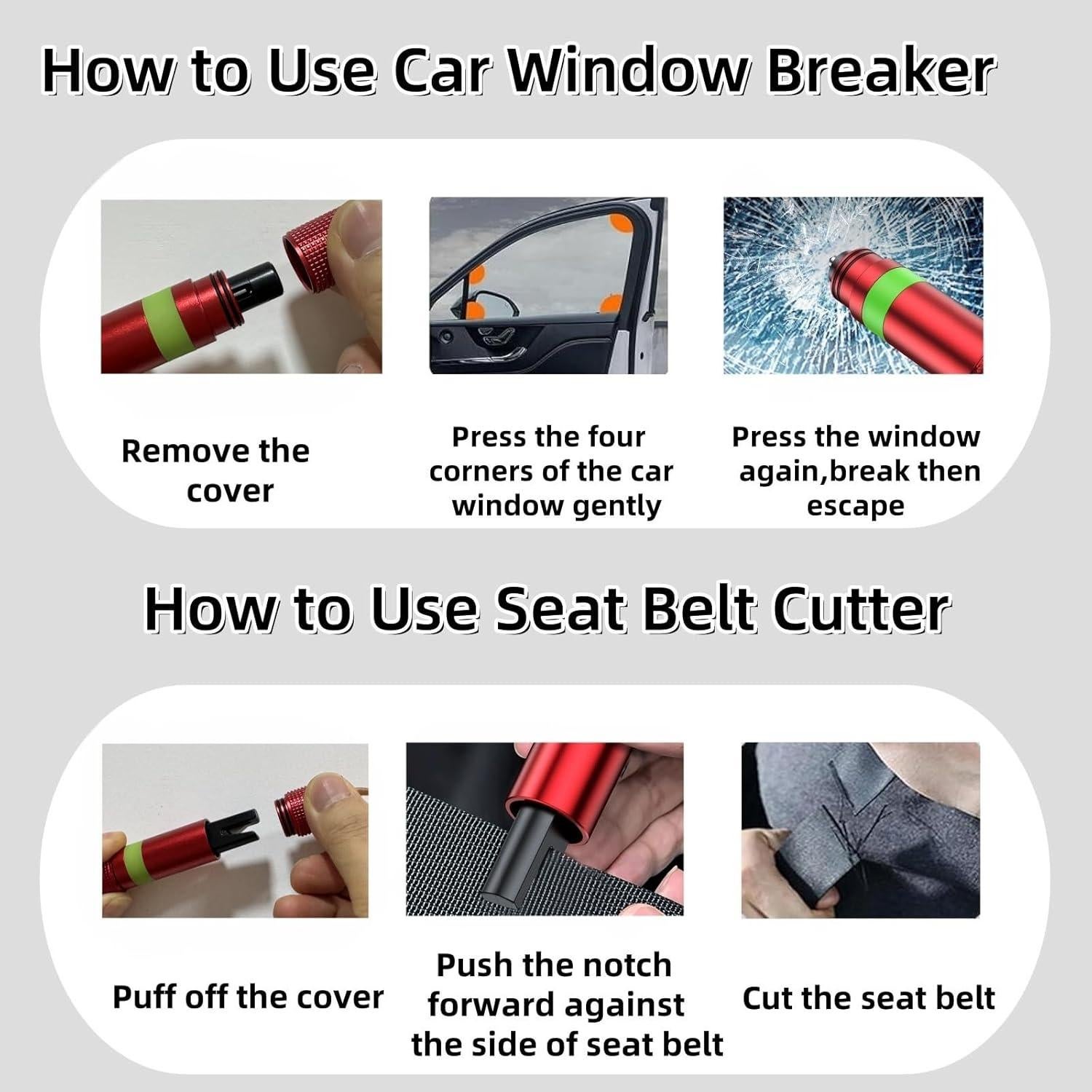 How to Use Car Window Breaker

Remove the cover

Press the four corners of the car window gently

Press the window again,break then escape

How to Use Seat Belt Cutter

Puff off the cover

Push the notch forward against the side of seat belt

Cut the seat belt