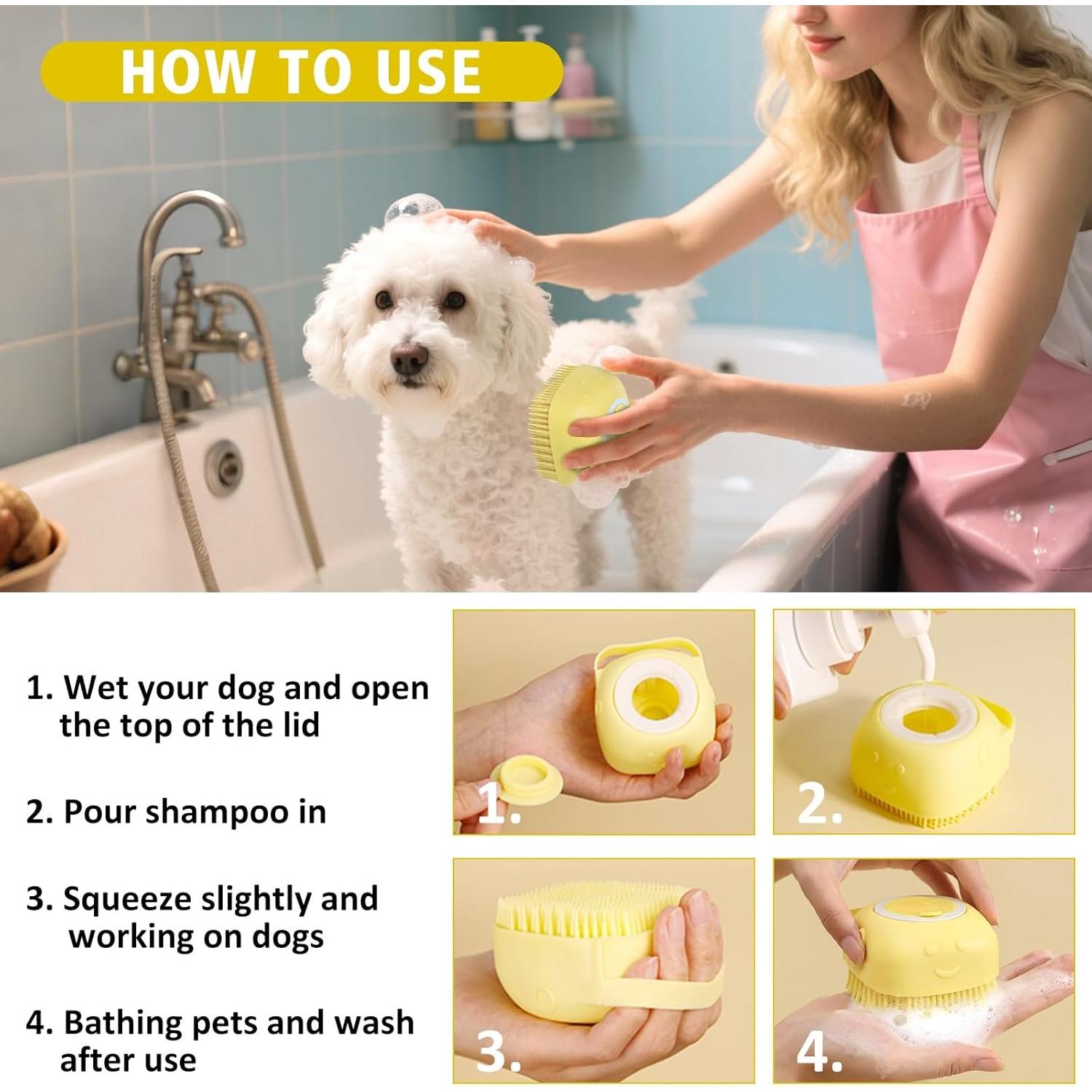 HOW TO USE

1. Wet your dog and open the top of the lid

2. Pour shampoo in

3. Squeeze slightly and working on dogs

4. Bathing pets and wash after use

1.

2.

3.

4.