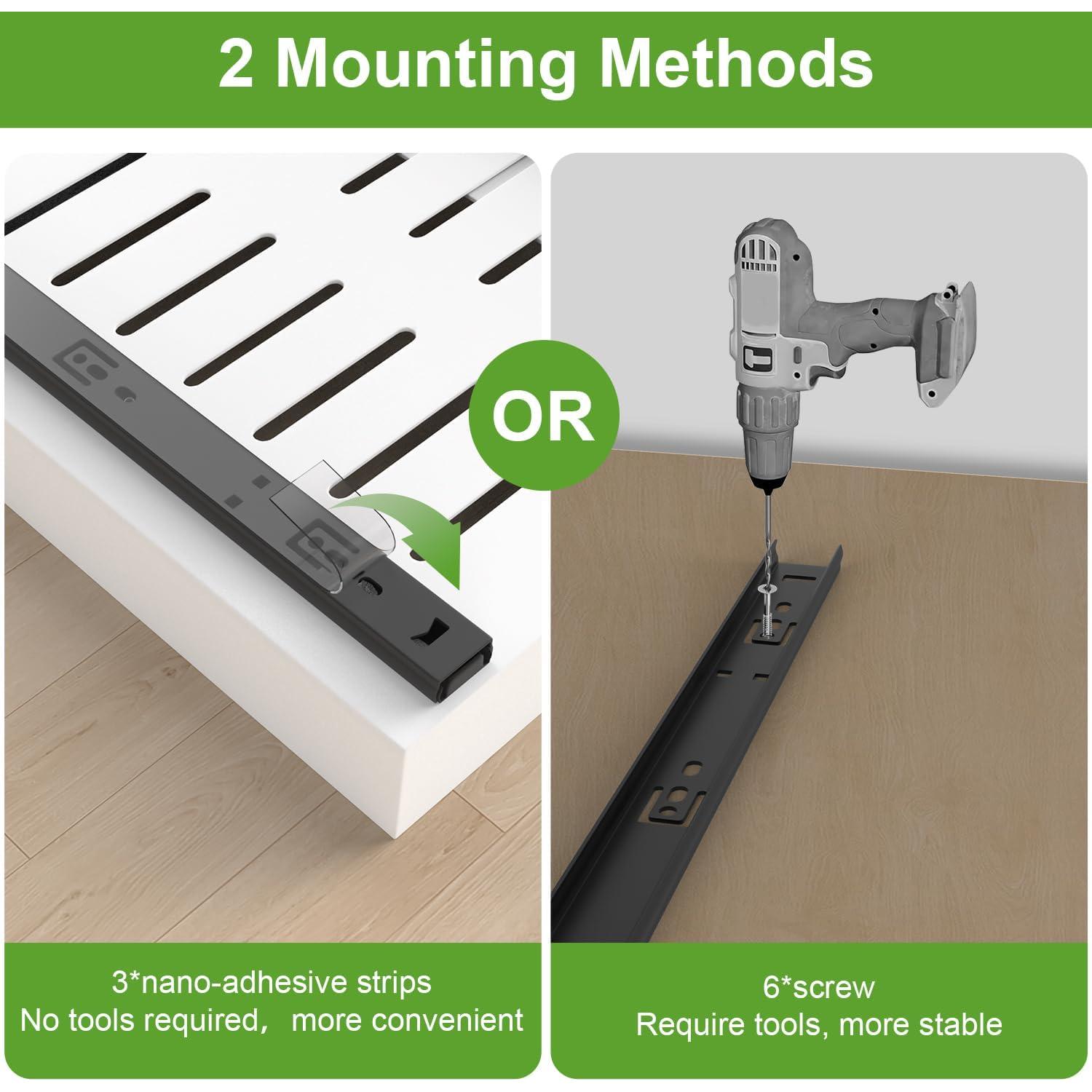 2 Mounting Methods

OR

3*nano-adhesive strips
No tools required， more convenient

6*screw
Require tools, more stable