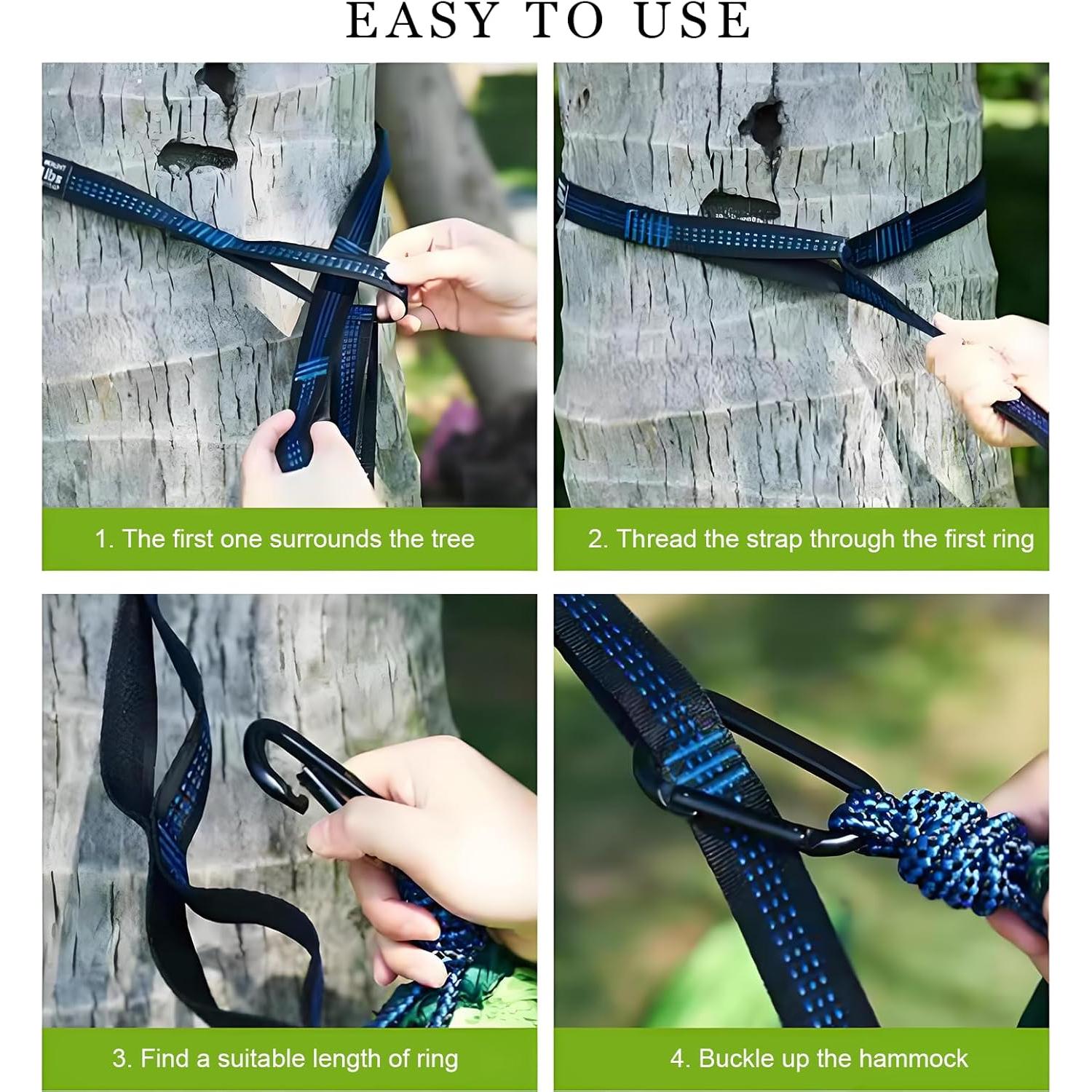 EASY TO USE

1. The first one surrounds the tree

2. Thread the strap through the first ring

3. Find a suitable length of ring

4. Buckle up the hammock