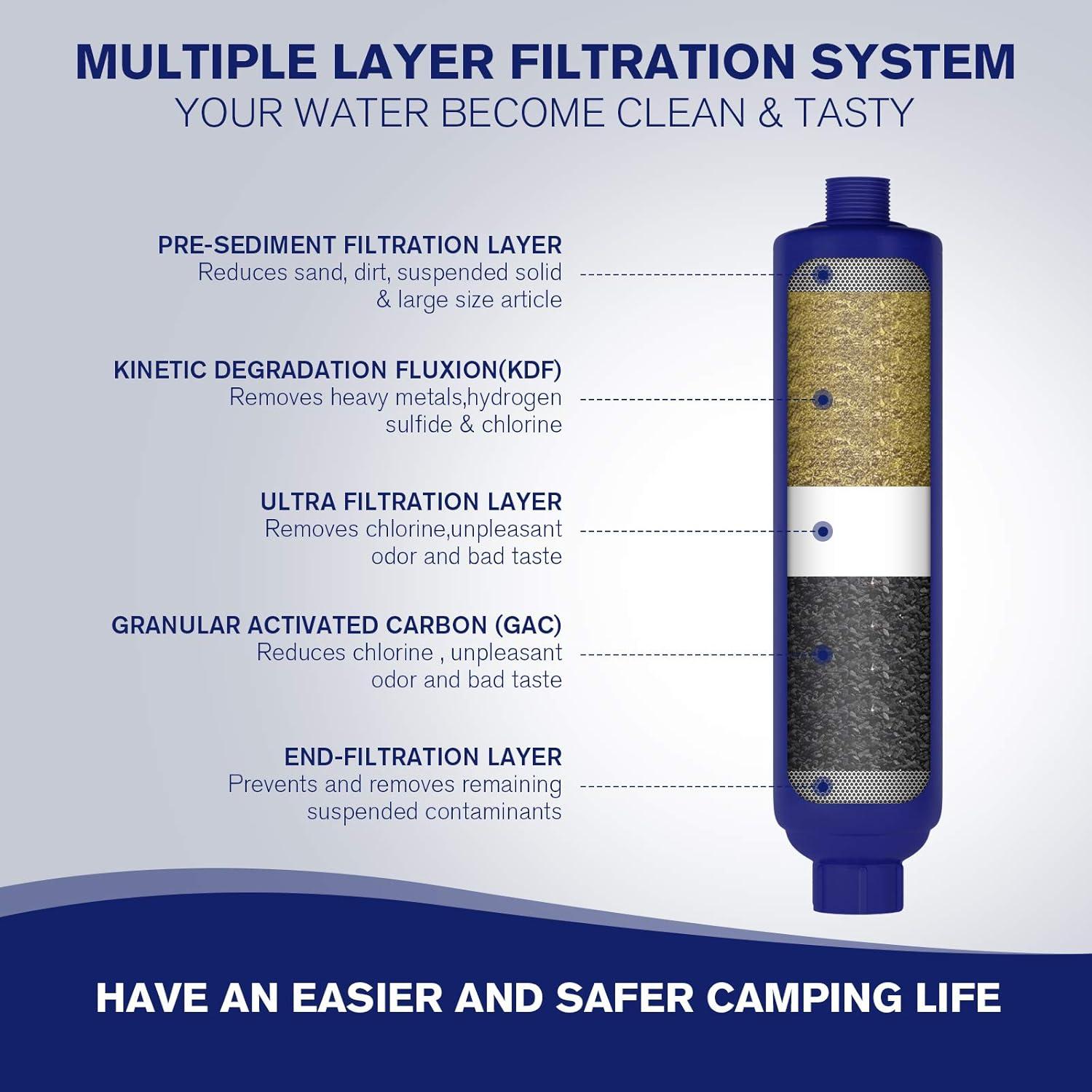 MULTIPLE LAYER FILTRATION SYSTEM
YOUR WATER BECOME CLEAN & TASTY

PRE-SEDIMENT FILTRATION LAYER
Reduces sand, dirt, suspended solid & large size article

KINETIC DEGRADATION FLUXION(KDF)
Removes heavy metals,hydrogen sulfide & chlorine

ULTRA FILTRATION LAYER
Removes chlorine,unpleasant odor and bad taste

GRANULAR ACTIVATED CARBON (GAC)
Reduces chlorine , unpleasant odor and bad taste

END-FILTRATION LAYER
Prevents and removes remaining suspended contaminants

HAVE AN EASIER AND SAFER CAMPING LIFE