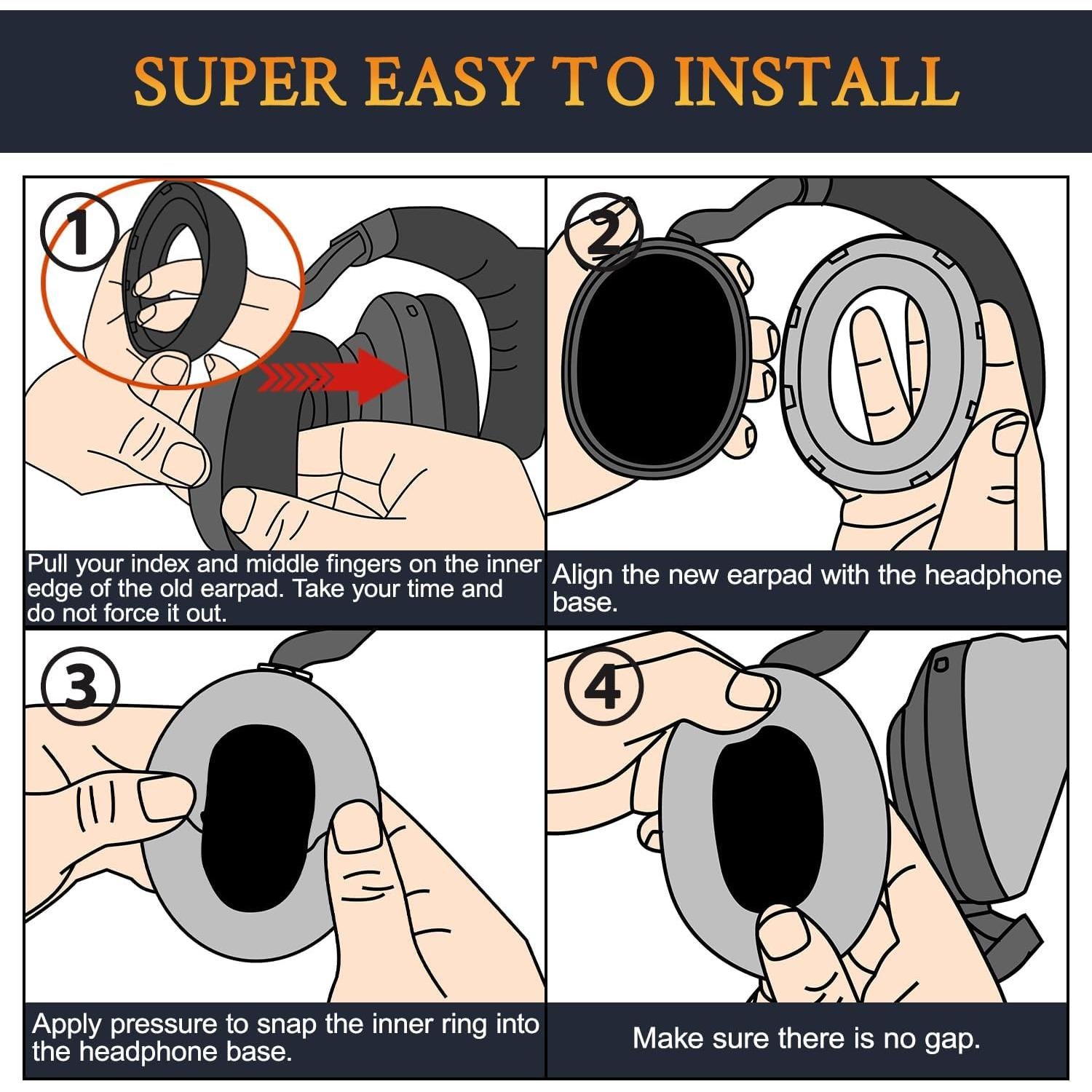 SUPER EASY TO INSTALL

1

Pull your index and middle fingers on the inner edge of the old earpad. Take your time and do not force it out.

2

Align the new earpad with the headphone base.

3

Apply pressure to snap the inner ring into the headphone base.

4

Make sure there is no gap.