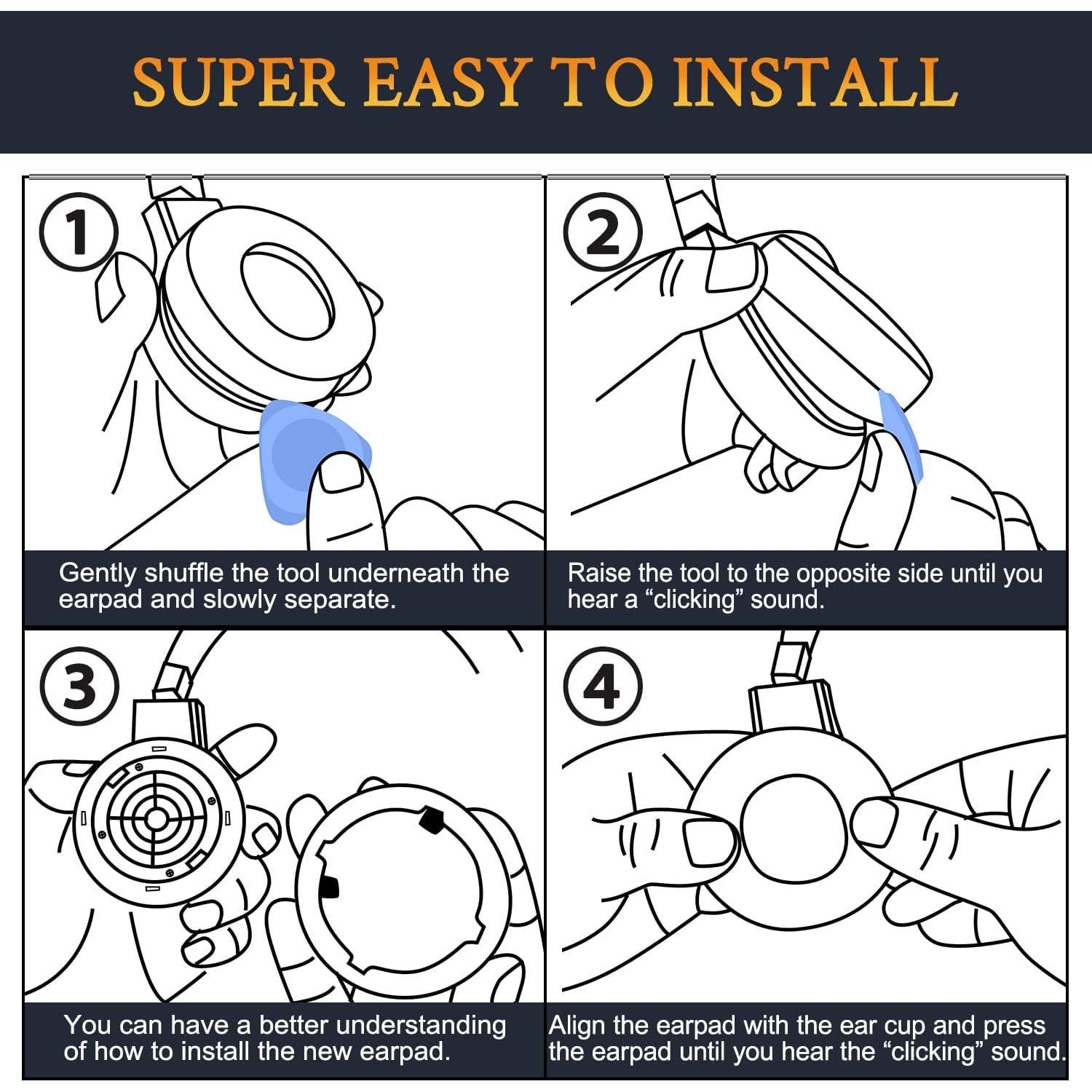 SUPER EASY TO INSTALL

1

Gently shuffle the tool underneath the earpad and slowly separate.

2

Raise the tool to the opposite side until you hear a “clicking” sound.

3

You can have a better understanding of how to install the new earpad.

4

Align the earpad with the ear cup and press the earpad until you hear the “clicking” sound.