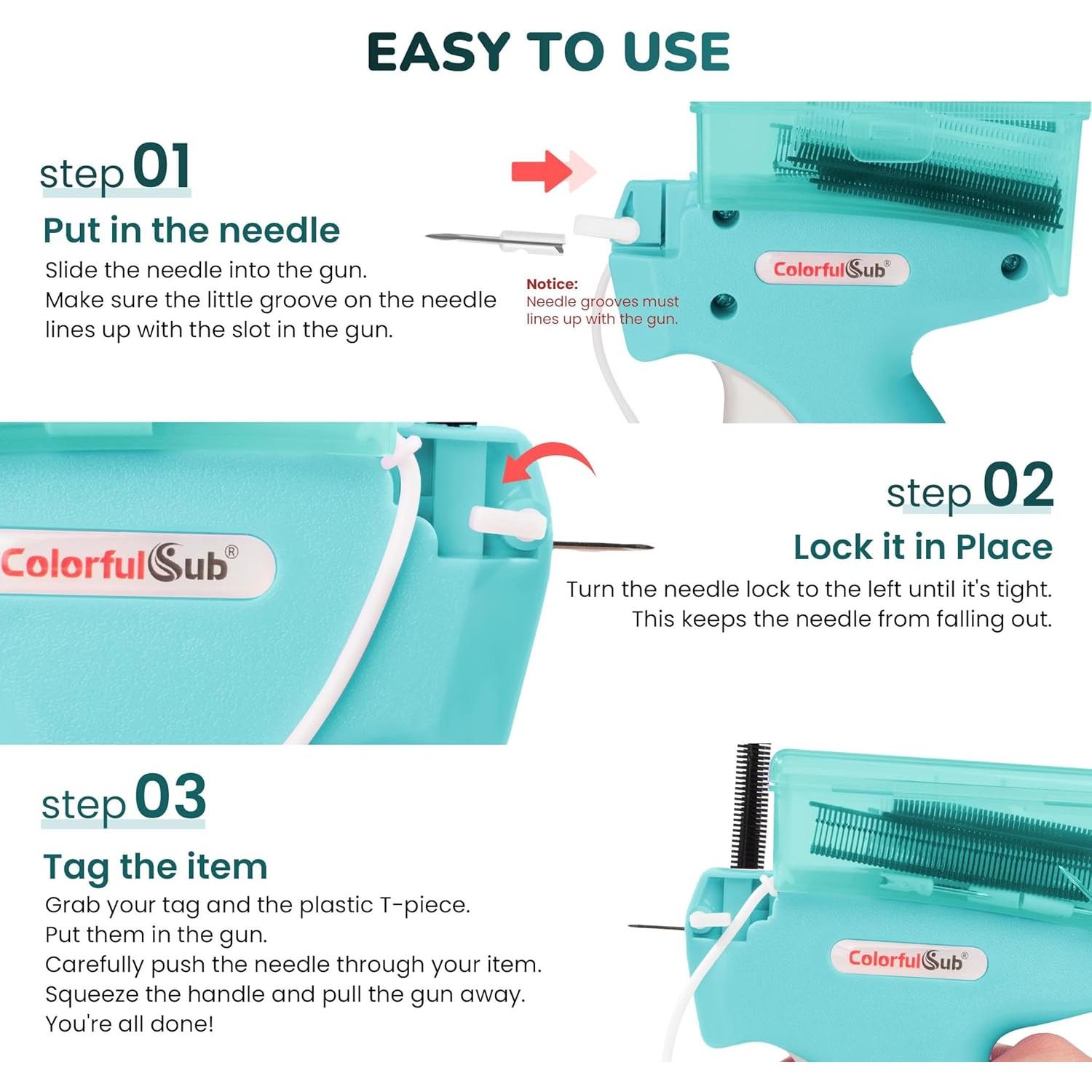 EASY TO USE

step 01

Put in the needle

Slide the needle into the gun.
Make sure the little groove on the needle lines up with the slot in the gun.

Notice:
Needle grooves must lines up with the gun.

ColorfulSub®

ColorfulSub®

step 02

Lock it in Place

Turn the needle lock to the left until it's tight.
This keeps the needle from falling out.

step 03

Tag the item

Grab your tag and the plastic T-piece.
Put them in the gun.
Carefully push the needle through your item.
Squeeze the handle and pull the gun away.
You're all done!

ColorfulSub®