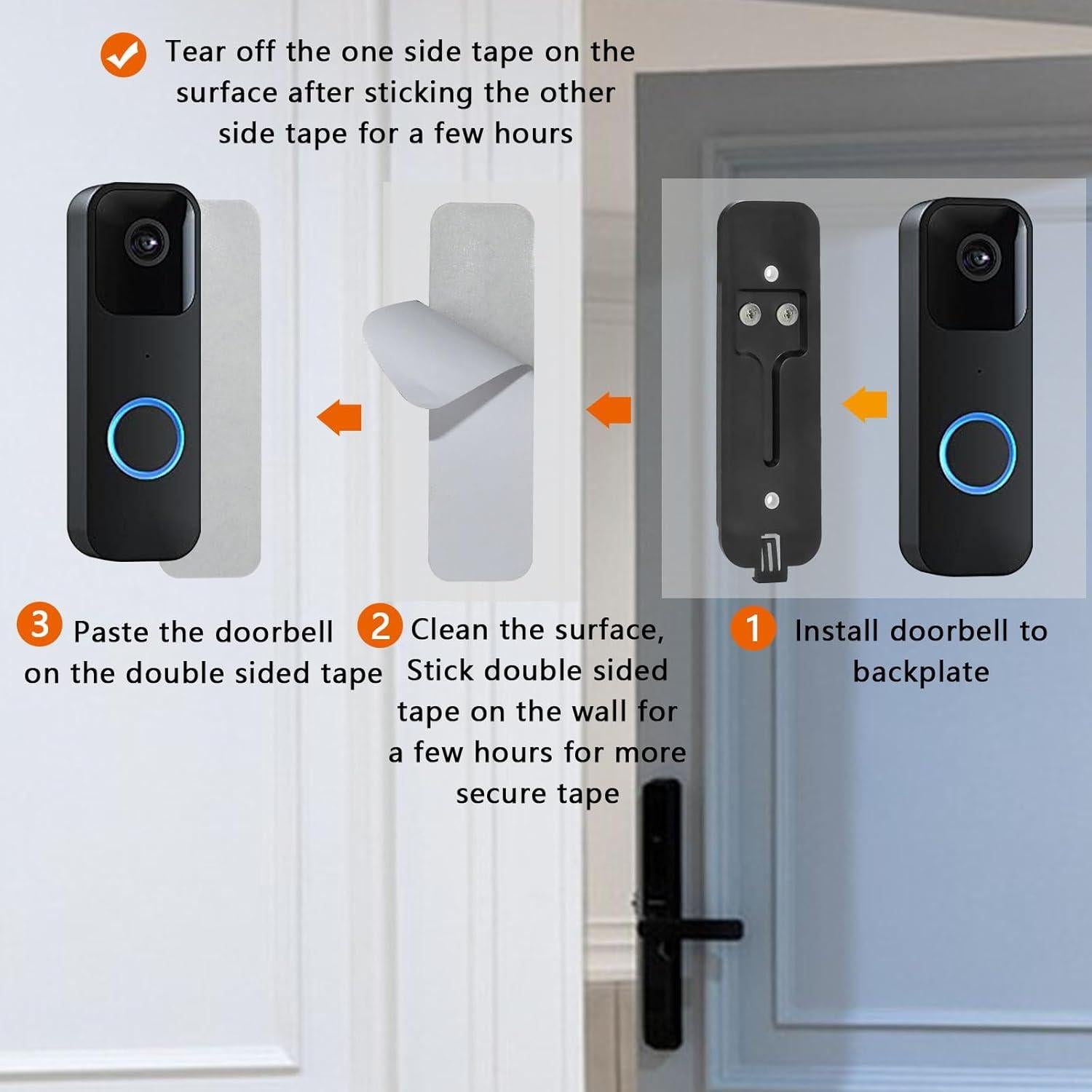 Tear off the one side tape on the surface after sticking the other side tape for a few hours

3 Paste the doorbell on the double sided tape

2 Clean the surface, Stick double sided tape on the wall for a few hours for more secure tape

1 Install doorbell to backplate