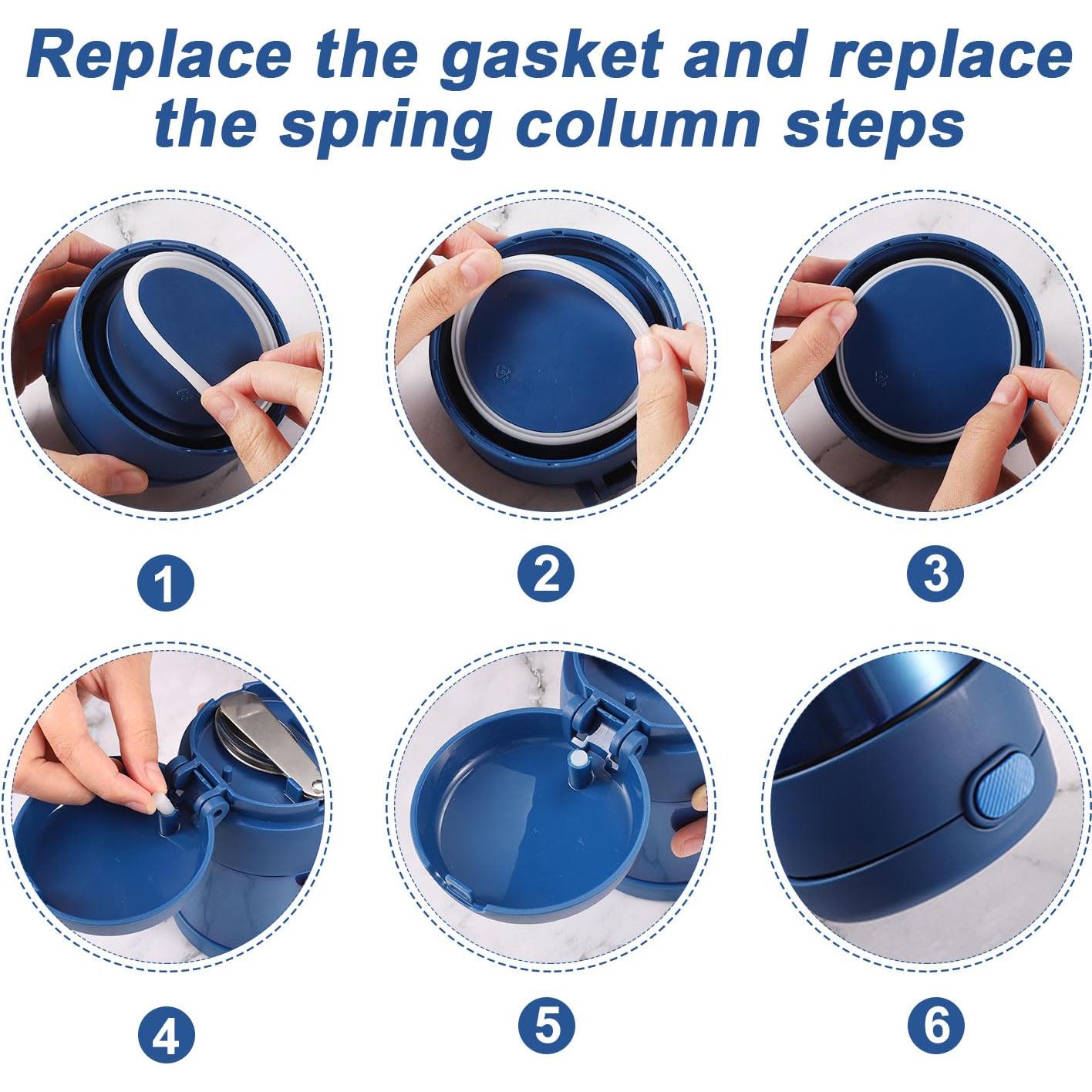 Replace the gasket and replace the spring column steps

1

2

3

4

5

6