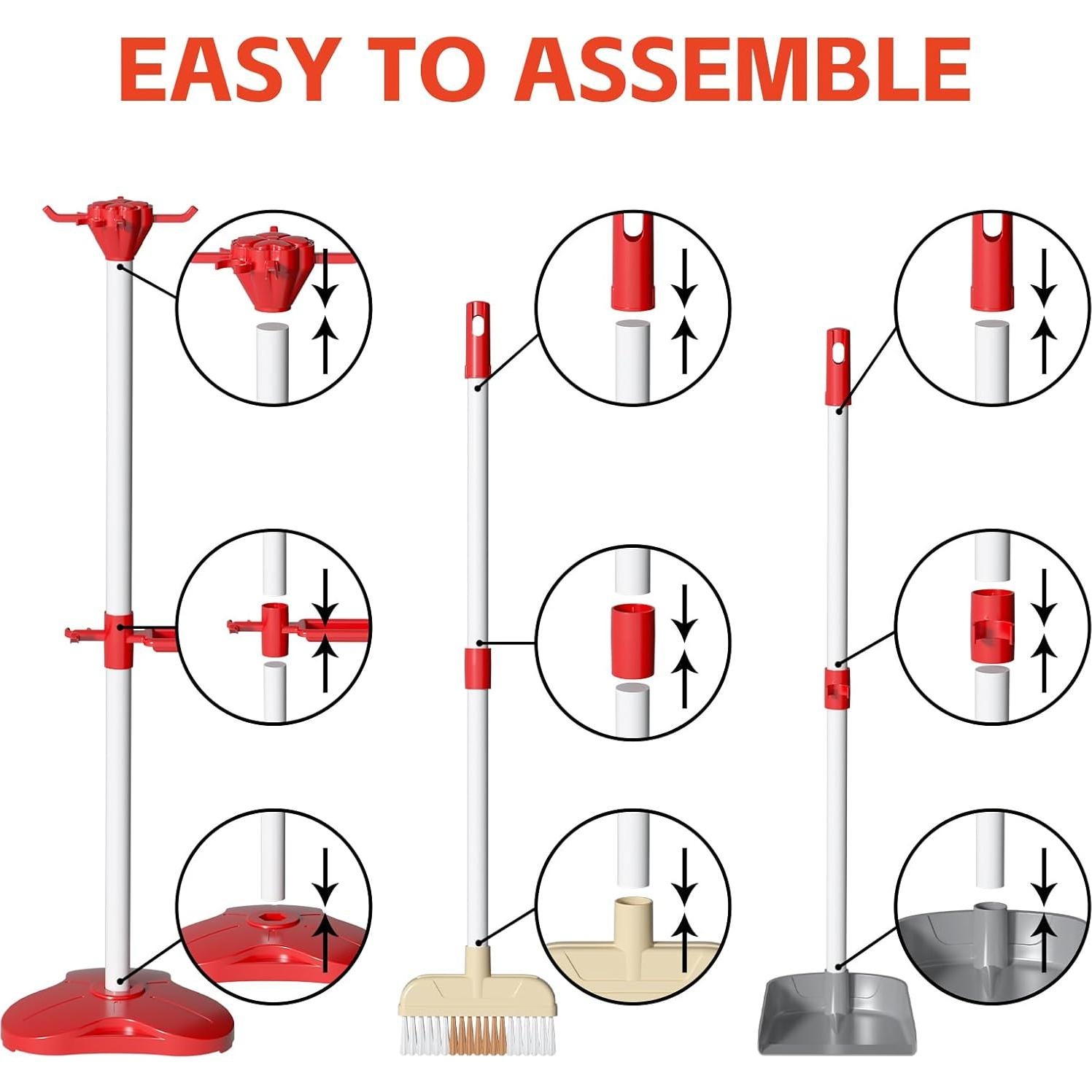 EASY TO ASSEMBLE