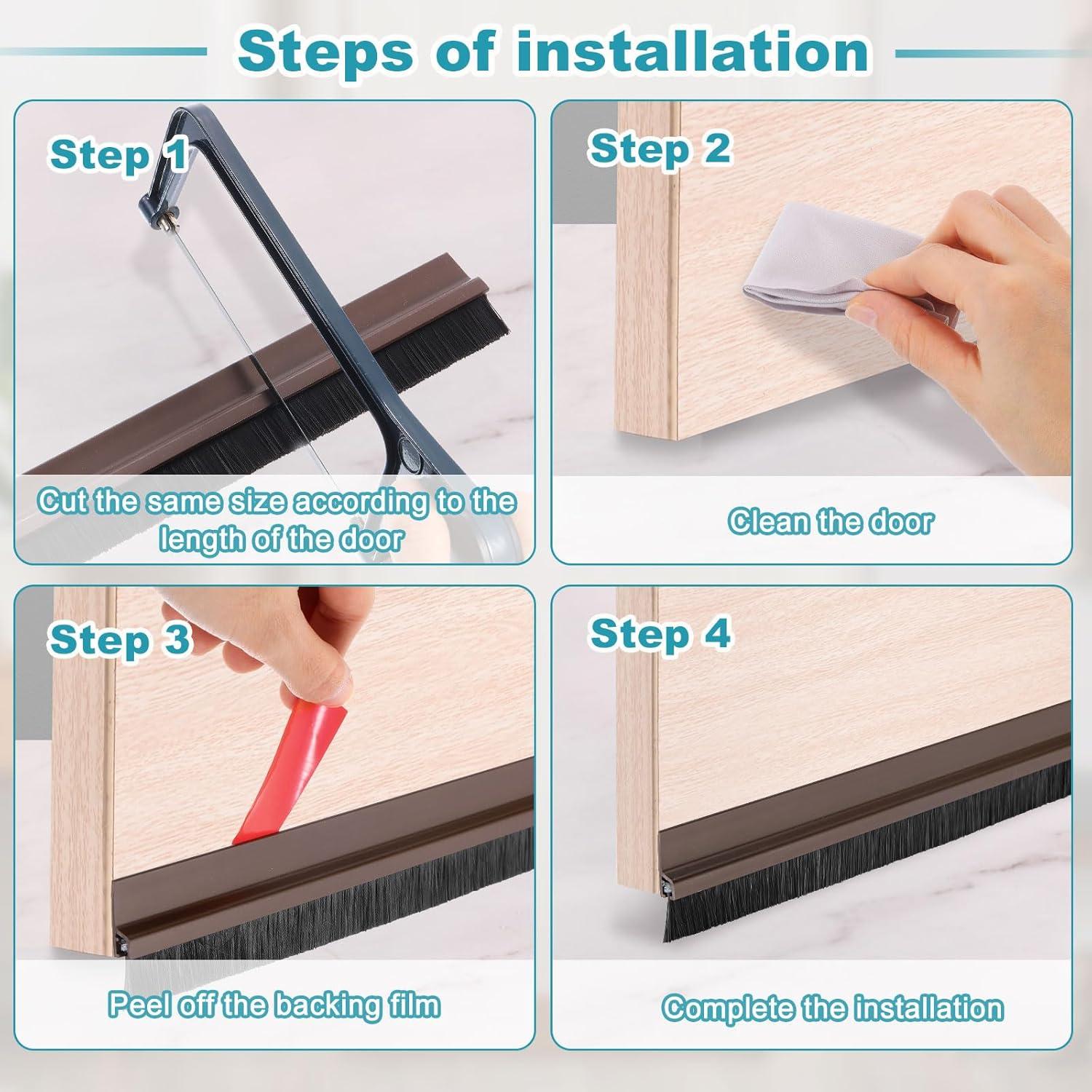 Steps of installation

Step 1

Cut the same size according to the length of the door

Step 2

Clean the door

Step 3

Peel off the backing film

Step 4

Complete the installation