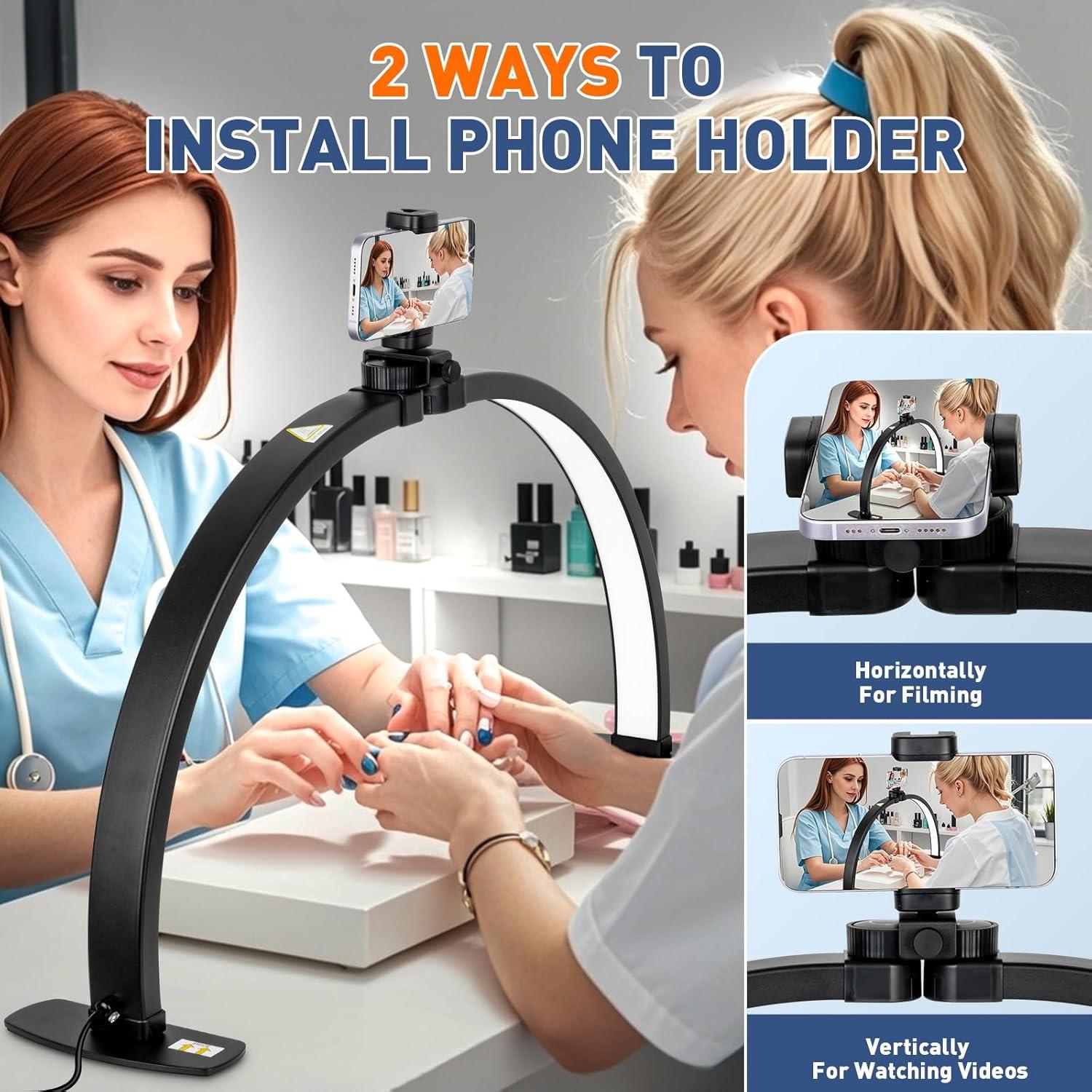 2 WAYS TO
INSTALL PHONE HOLDER

Horizontally
For Filming

Vertically
For Watching Videos