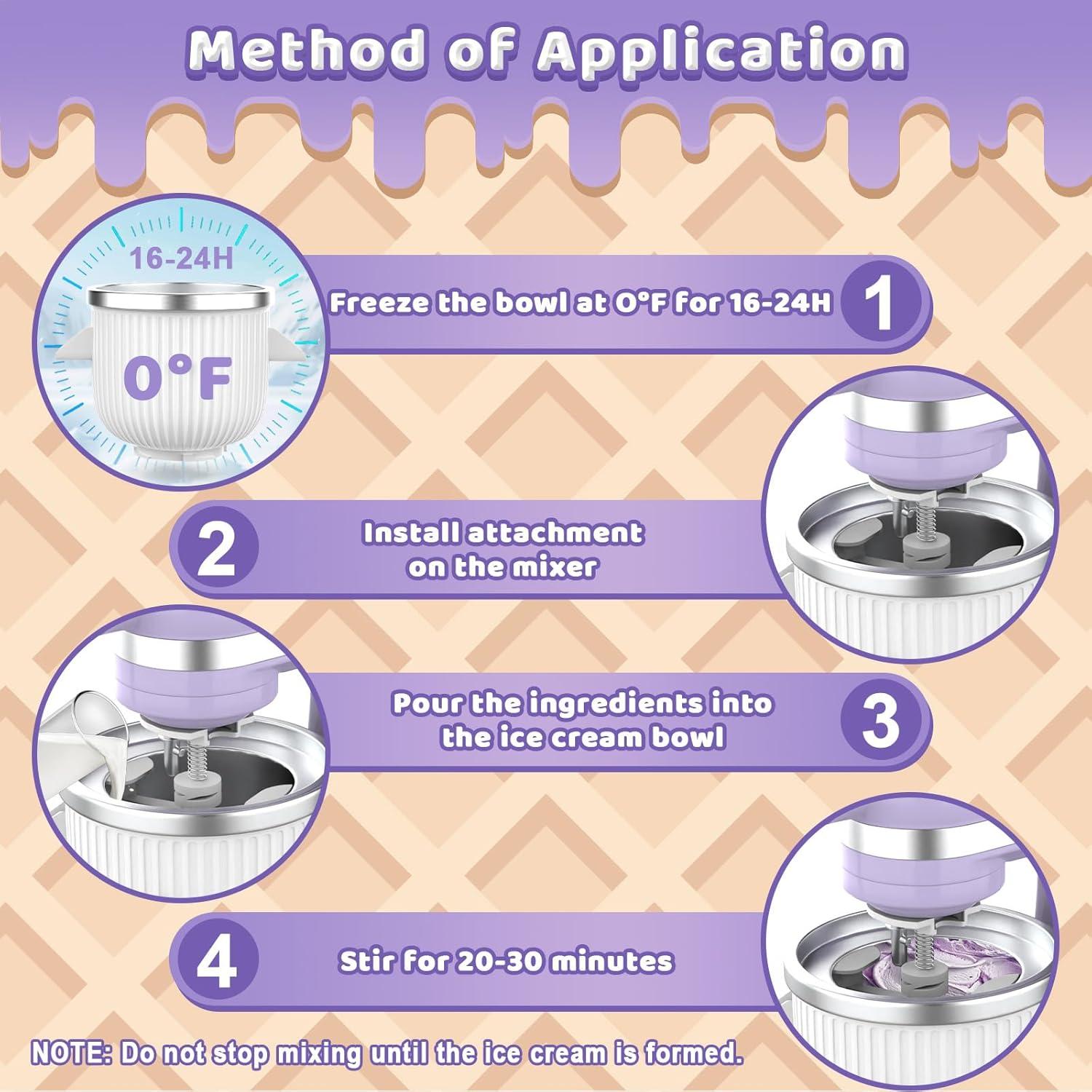 Method of Application

16-24H

0°F

Freeze the bowl at 0°F for 16-24H 1

2 Install attachment on the mixer

Pour the ingredients into the ice cream bowl 3

4 Stir for 20-30 minutes

NOTE: Do not stop mixing until the ice cream is formed.