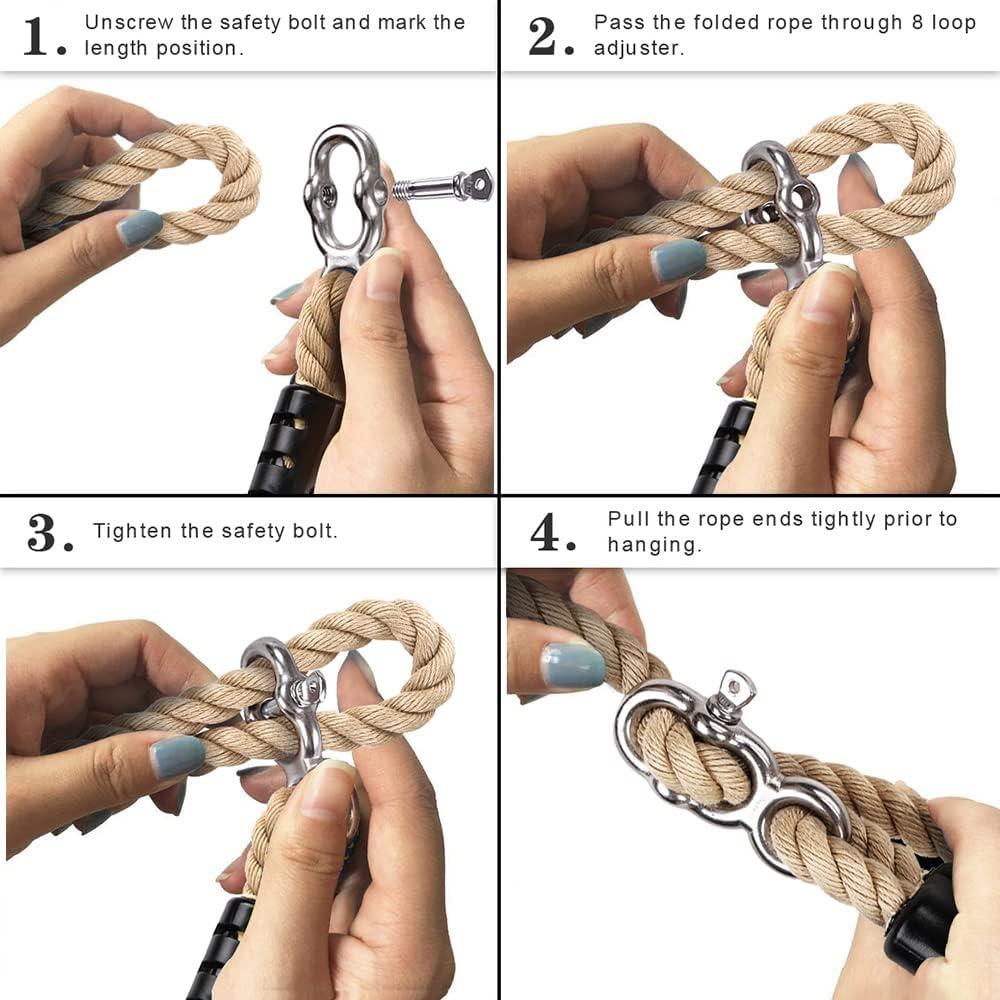 1. Unscrew the safety bolt and mark the length position.

2. Pass the folded rope through 8 loop adjuster.

3. Tighten the safety bolt.

4. Pull the rope ends tightly prior to hanging.