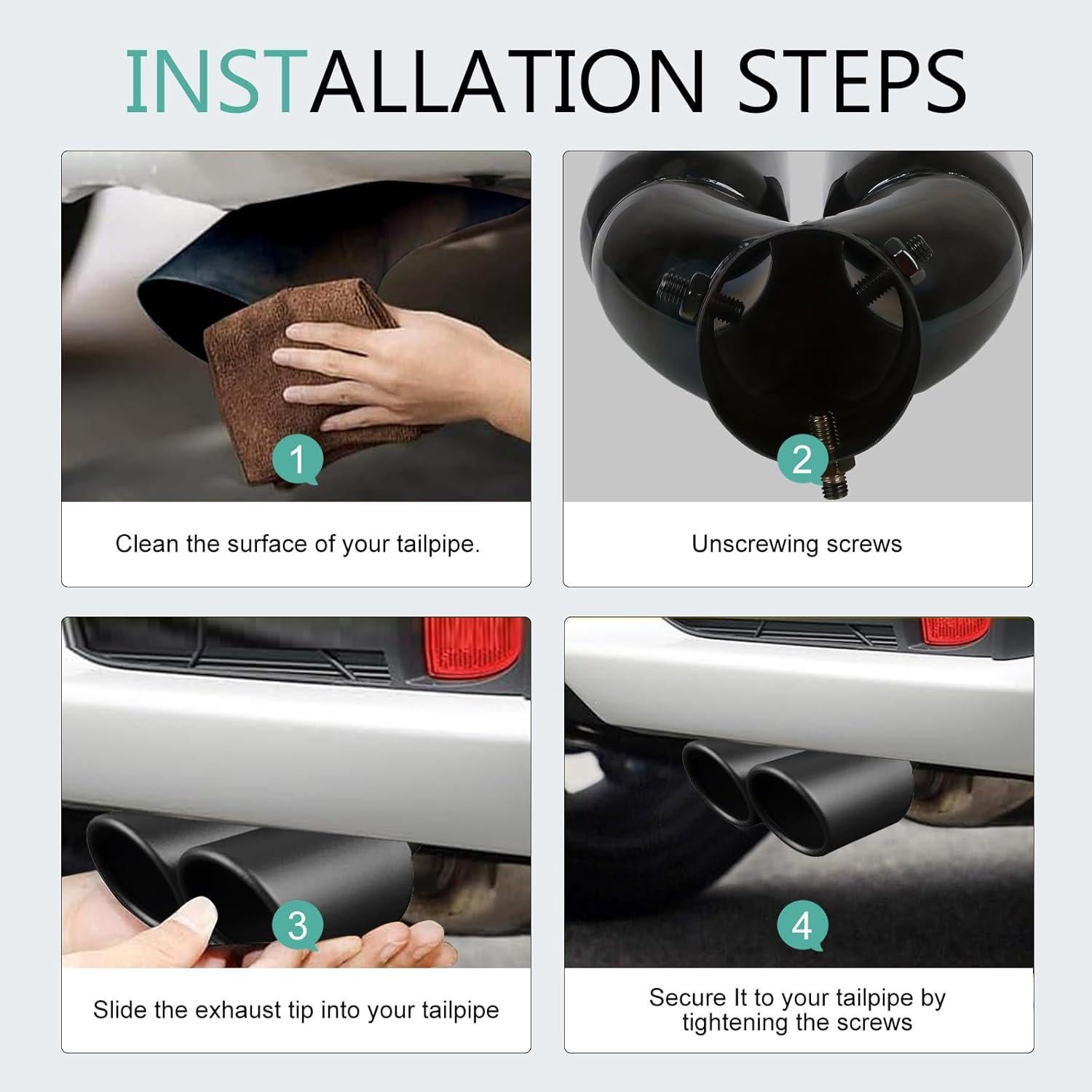 INSTALLATION STEPS

1

Clean the surface of your tailpipe.

2

Unscrewing screws

3

Slide the exhaust tip into your tailpipe

4

Secure It to your tailpipe by tightening the screws