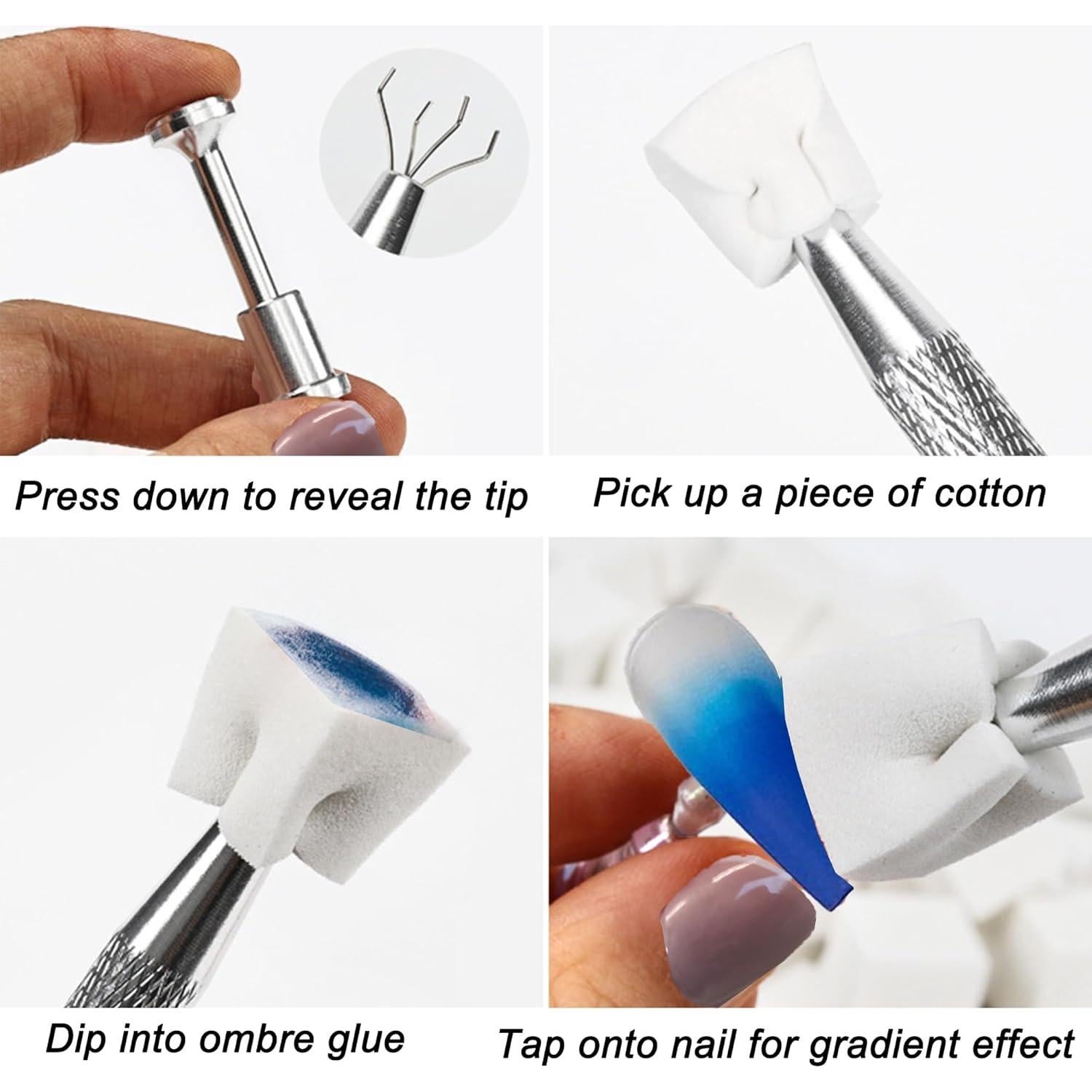 Press down to reveal the tip

Pick up a piece of cotton

Dip into ombre glue

Tap onto nail for gradient effect