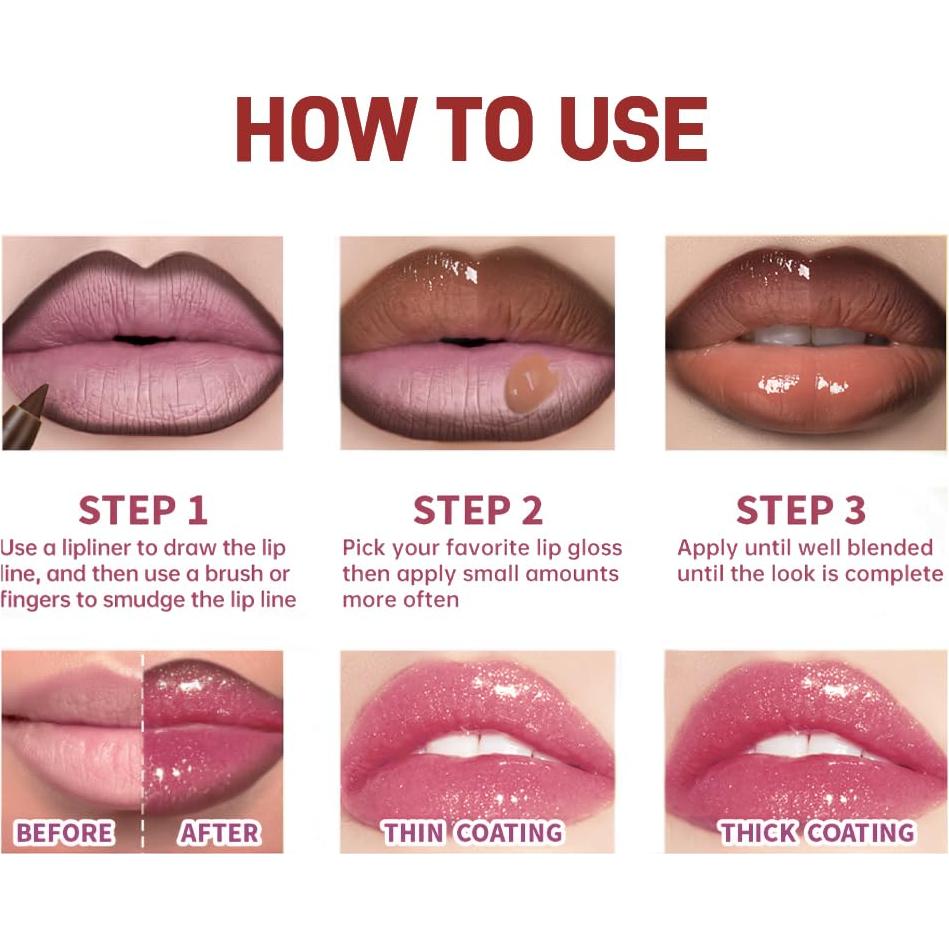 HOW TO USE

STEP 1
Use a lipliner to draw the lip line, and then use a brush or fingers to smudge the lip line

STEP 2
Pick your favorite lip gloss then apply small amounts more often

STEP 3
Apply until well blended until the look is complete

BEFORE AFTER

THIN COATING

THICK COATING