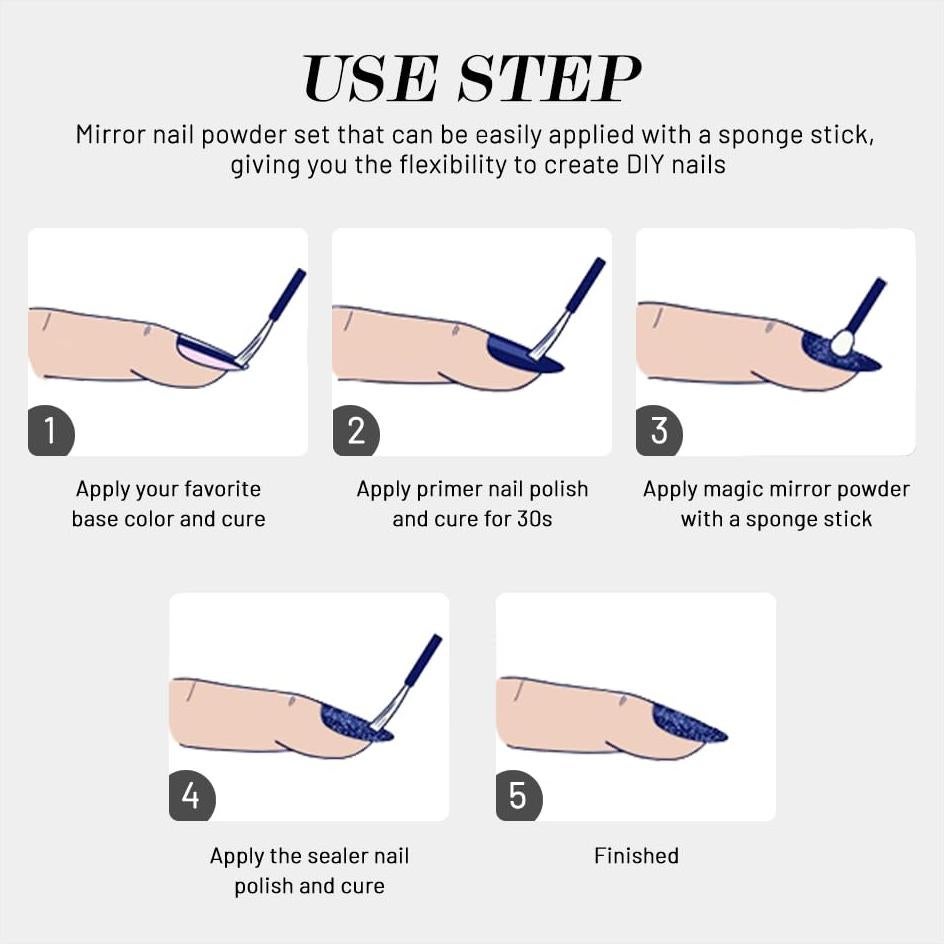 USE STEP

Mirror nail powder set that can be easily applied with a sponge stick, giving you the flexibility to create DIY nails

1

Apply your favorite base color and cure

2

Apply primer nail polish and cure for 30s

3

Apply magic mirror powder with a sponge stick

4

Apply the sealer nail polish and cure

5

Finished