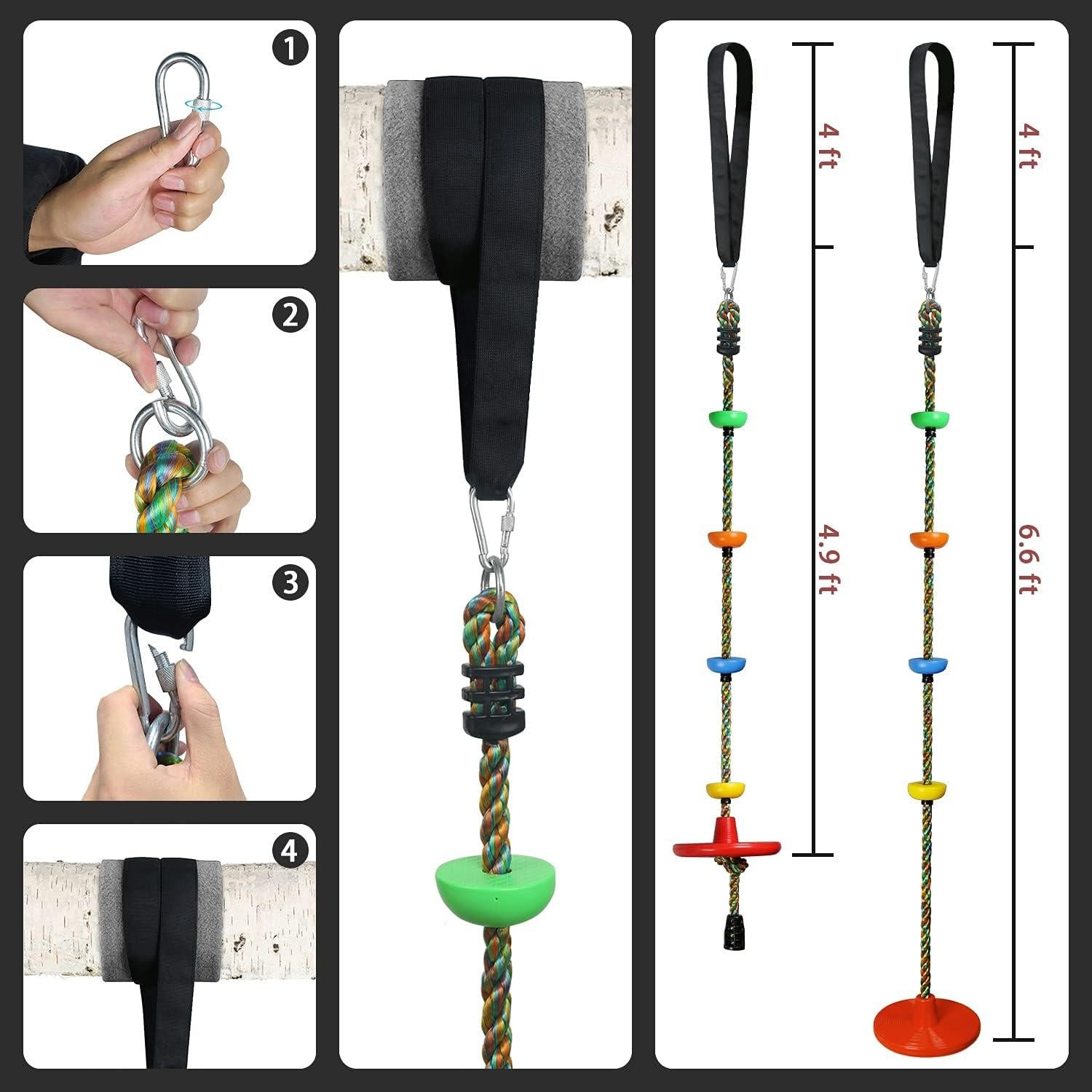 1

2

3

4

4 ft

4.9 ft

4 ft

6.6 ft