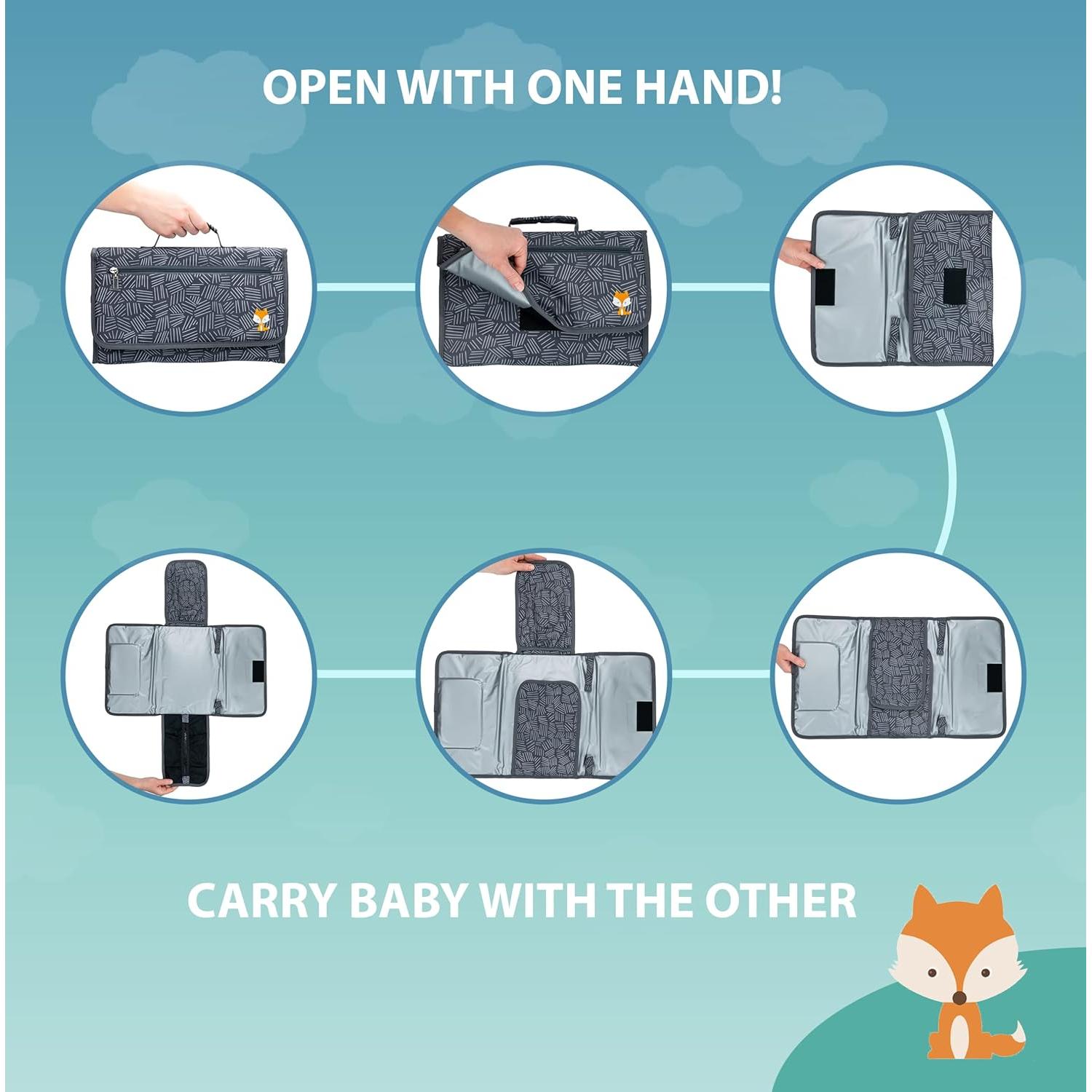 OPEN WITH ONE HAND!

CARRY BABY WITH THE OTHER