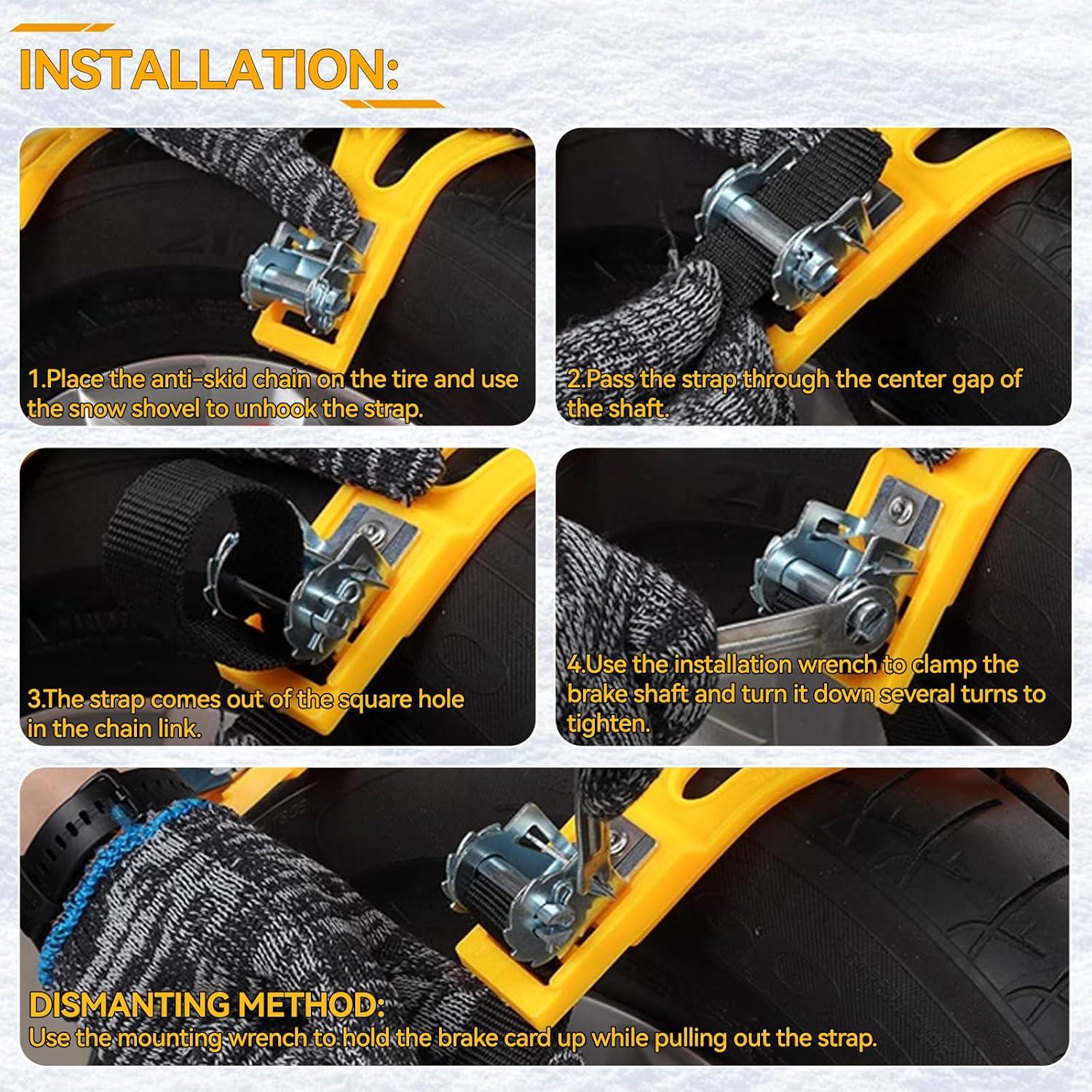 INSTALLATION:

1.Place the anti-skid chain on the tire and use the snow shovel to unhook the strap.

2.Pass the strap through the center gap of the shaft.

3.The strap comes out of the square hole in the chain link.

4.Use the installation wrench to clamp the brake shaft and turn it down several turns to tighten.

DISMANTING METHOD:
Use the mounting wrench to hold the brake card up while pulling out the strap.