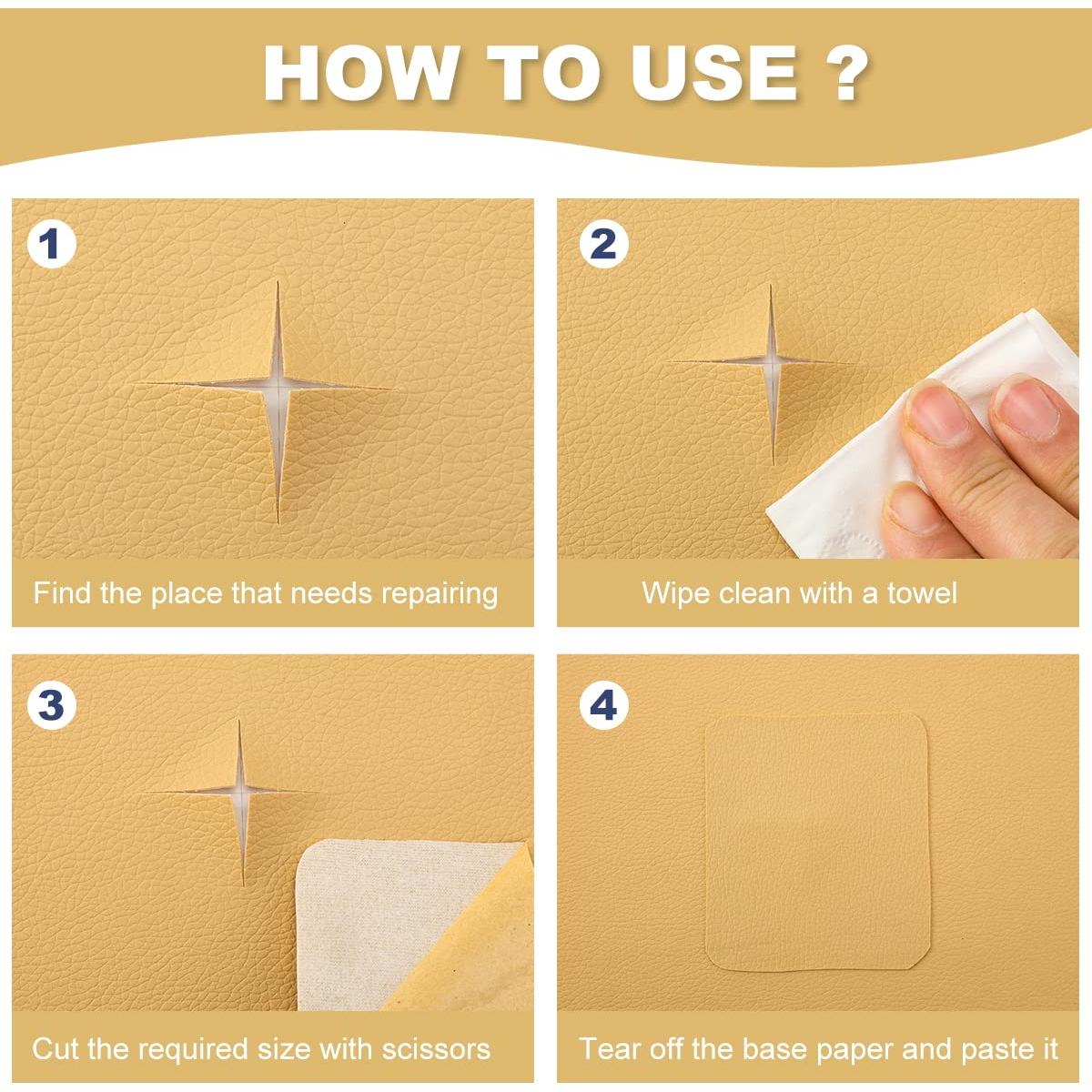 HOW TO USE ?

1

Find the place that needs repairing

2

Wipe clean with a towel

3

Cut the required size with scissors

4

Tear off the base paper and paste it