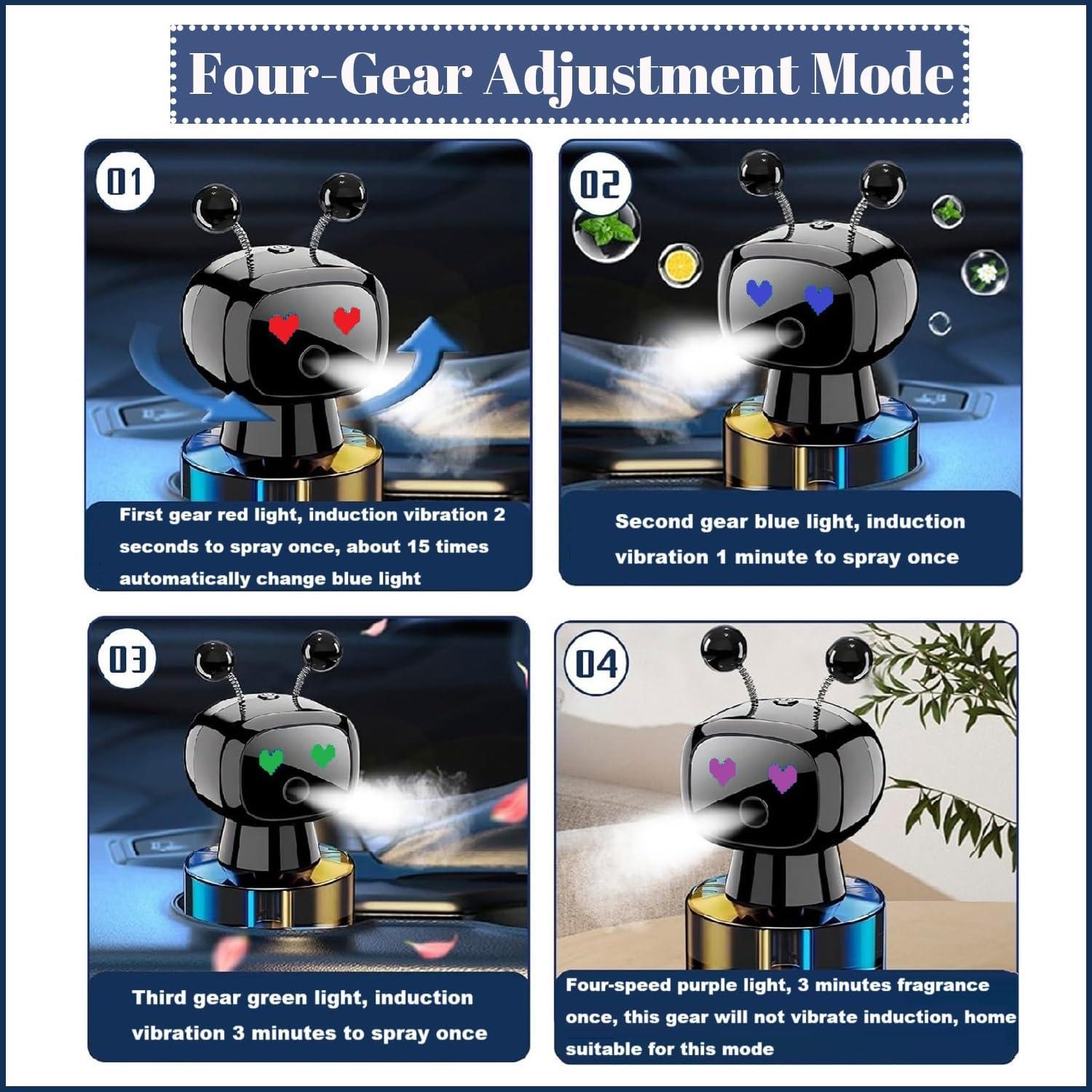 Four-Gear Adjustment Mode

01

First gear red light, induction vibration 2 seconds to spray once, about 15 times automatically change blue light

02

Second gear blue light, induction vibration 1 minute to spray once

03

Third gear green light, induction vibration 3 minutes to spray once

04

Four-speed purple light, 3 minutes fragrance once, this gear will not vibrate induction, home suitable for this mode