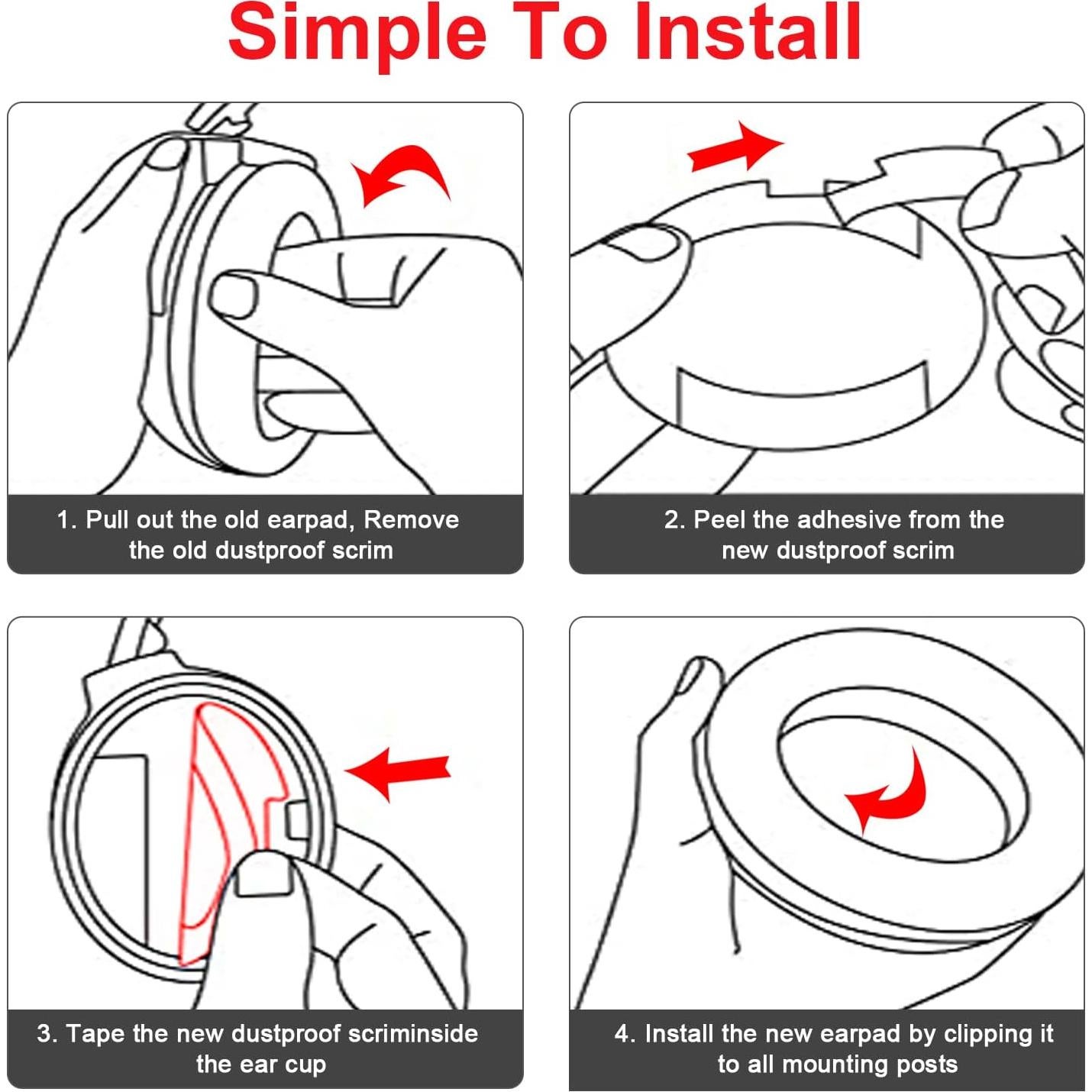 Simple To Install

1. Pull out the old earpad, Remove the old dustproof scrim

2. Peel the adhesive from the new dustproof scrim

3. Tape the new dustproof scriminside the ear cup

4. Install the new earpad by clipping it to all mounting posts