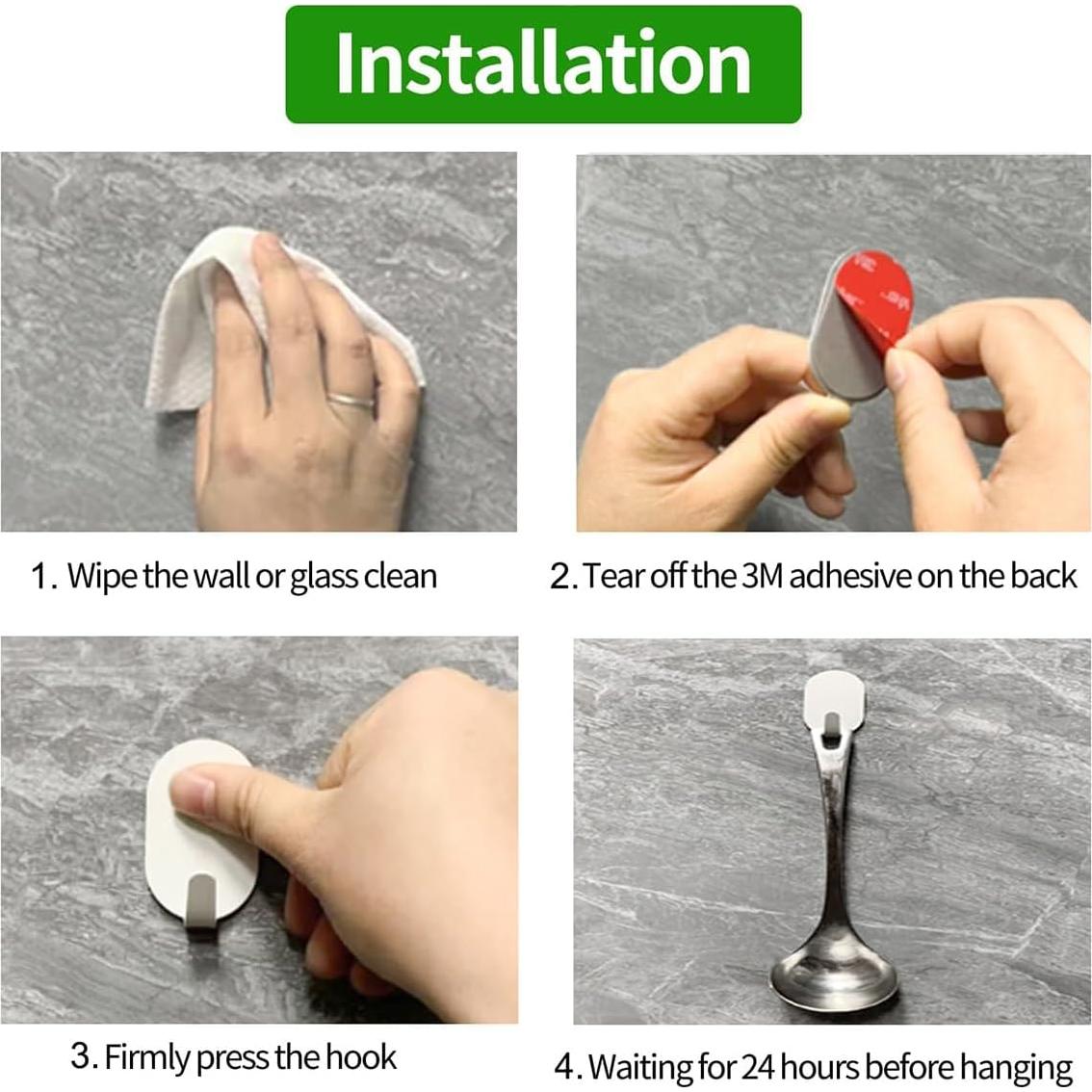 Installation

1. Wipe the wall or glass clean

2. Tear off the 3M adhesive on the back

3. Firmly press the hook

4. Waiting for 24 hours before hanging