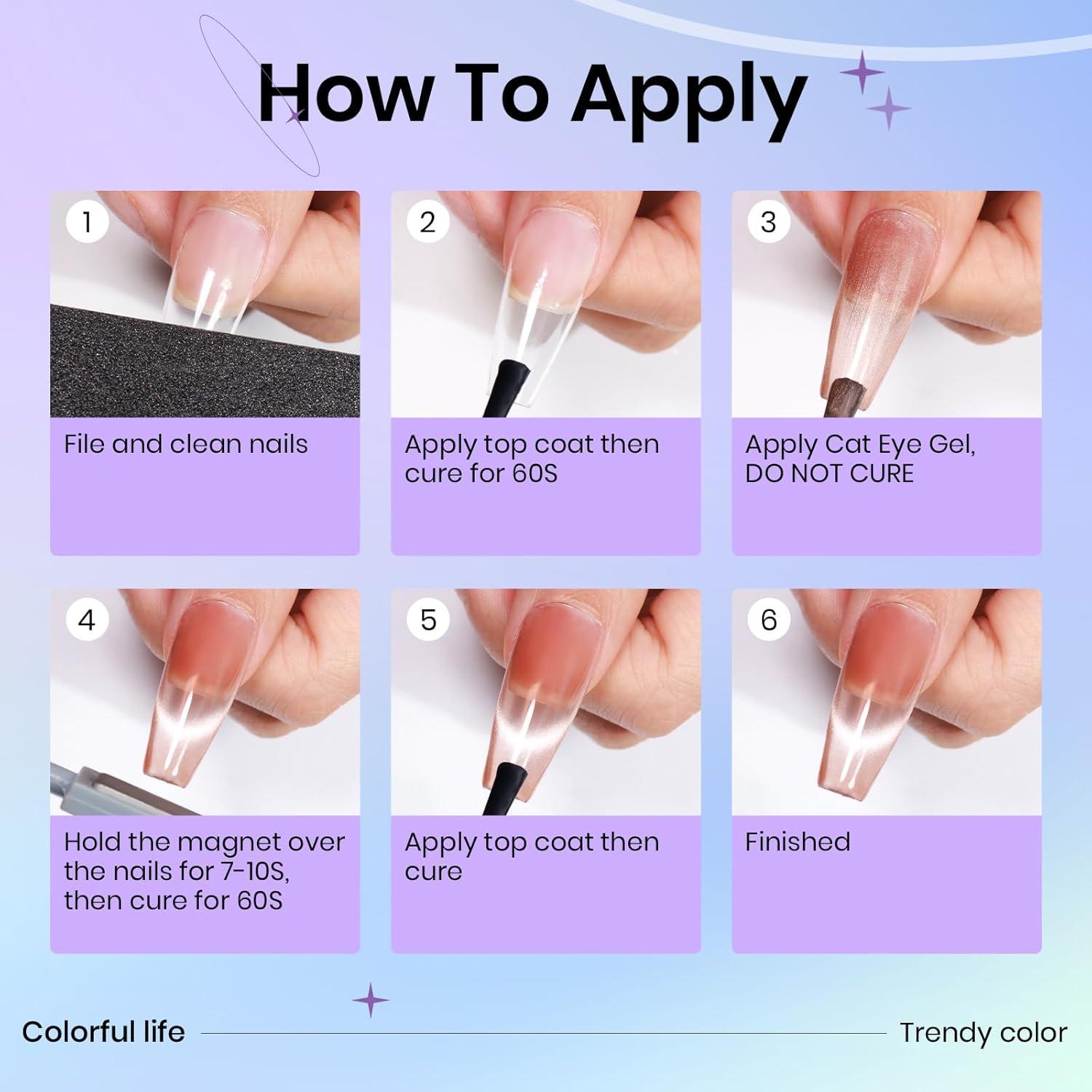 How To Apply

1
File and clean nails

2
Apply top coat then cure for 60S

3
Apply Cat Eye Gel, DO NOT CURE

4
Hold the magnet over the nails for 7-10S, then cure for 60S

5
Apply top coat then cure

6
Finished

Colorful life

Trendy color