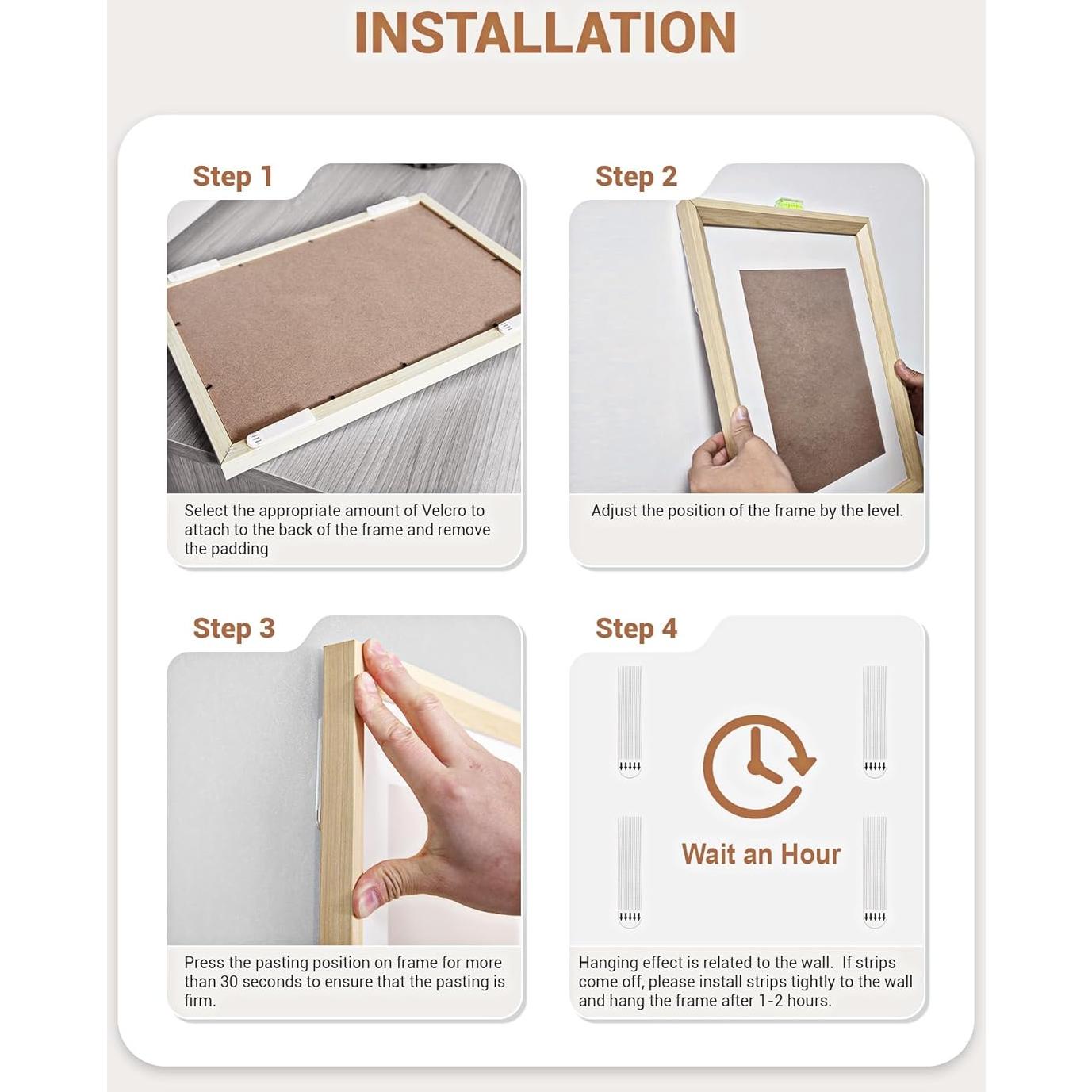 INSTALLATION

Step 1

Select the appropriate amount of Velcro to attach to the back of the frame and remove the padding

Step 2

Adjust the position of the frame by the level.

Step 3

Press the pasting position on frame for more than 30 seconds to ensure that the pasting is firm.

Step 4

Wait an Hour

Hanging effect is related to the wall. If strips come off, please install strips tightly to the wall and hang the frame after 1-2 hours.