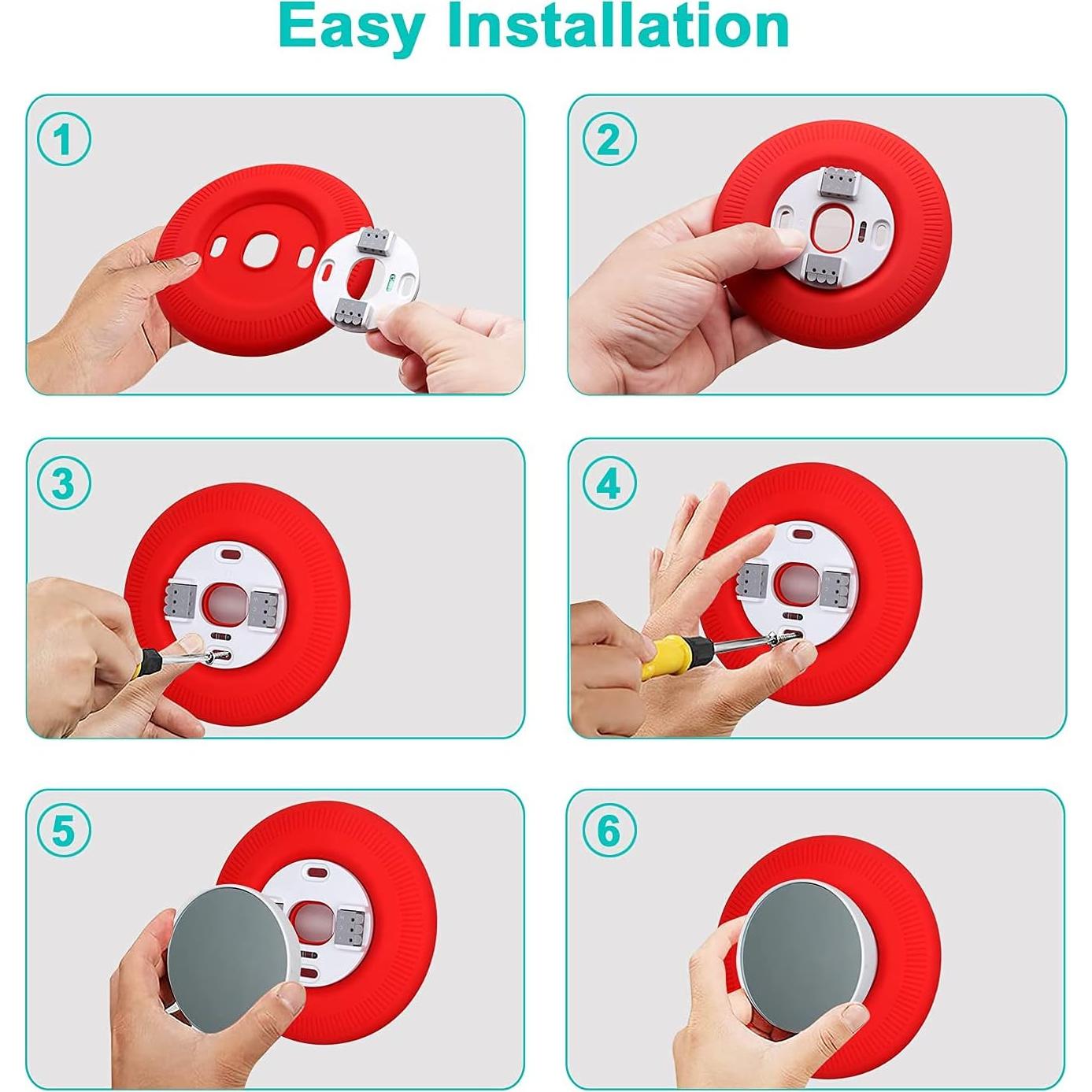 Easy Installation

1

2

3

4

5

6