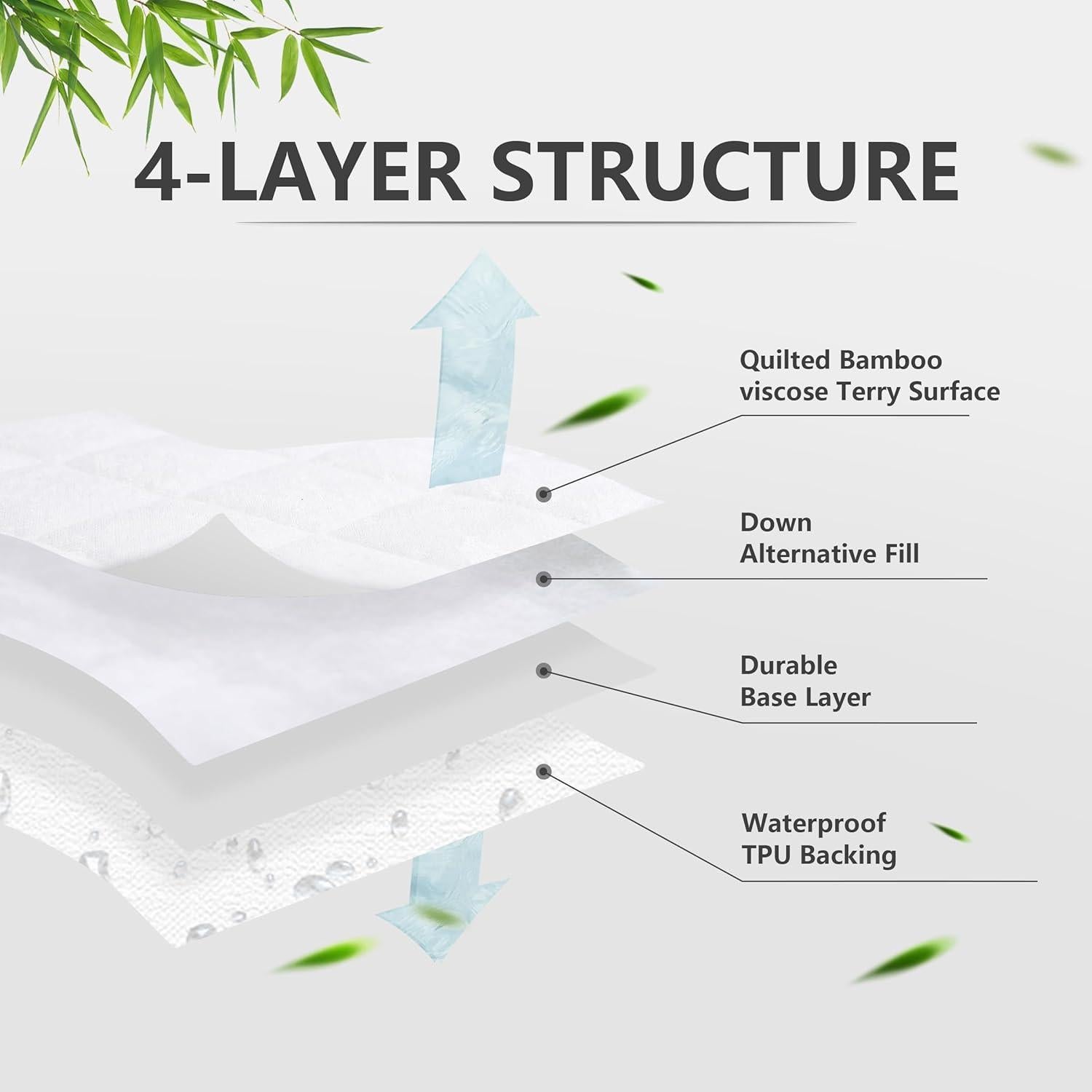 4-LAYER STRUCTURE

Quilted Bamboo viscose Terry Surface

Down Alternative Fill

Durable Base Layer

Waterproof TPU Backing